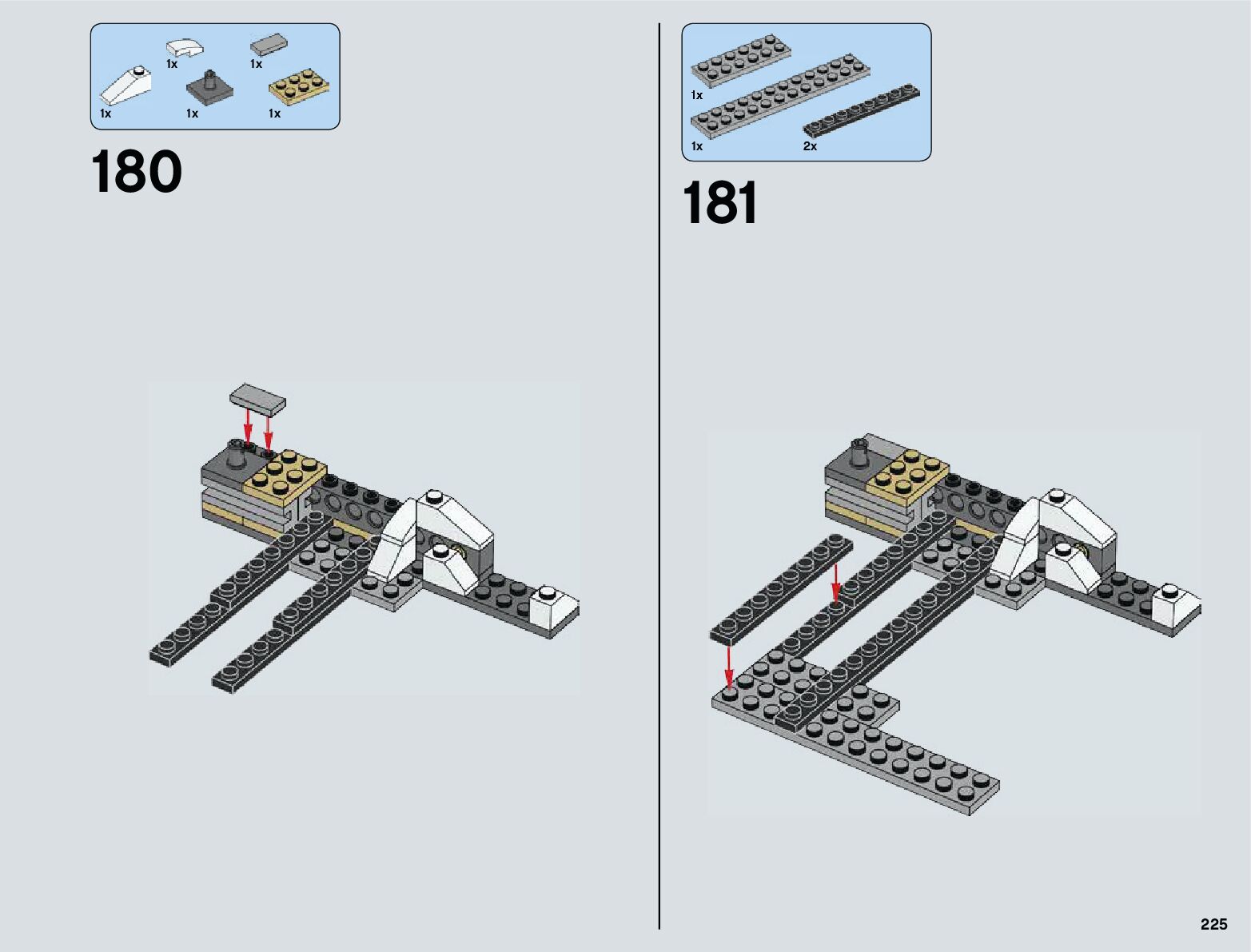 1x 1x
1x 1x 1x

180

1x
1x 2x

181

225