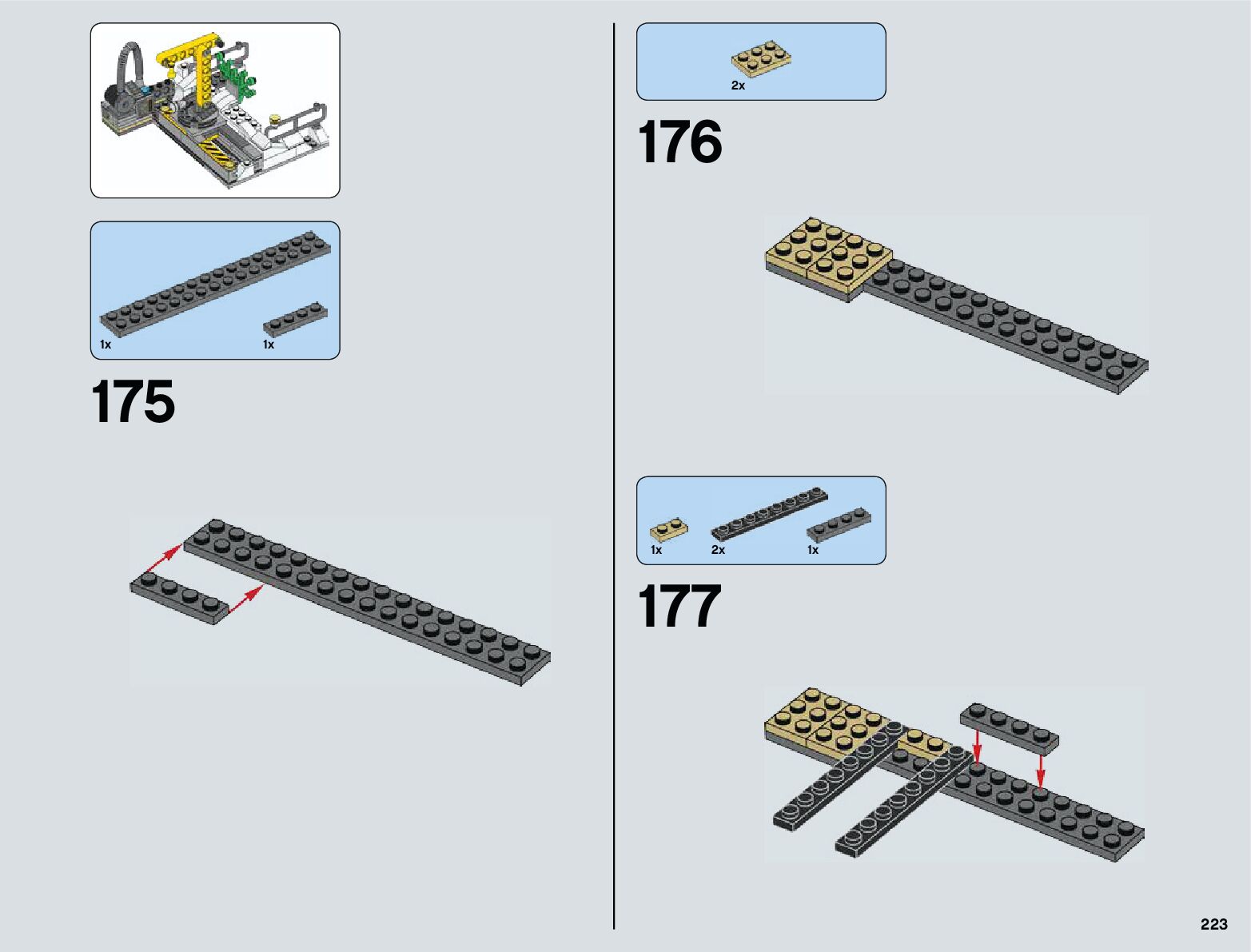 1x
1x

175

2x

176

1x
2x
1x

177

223