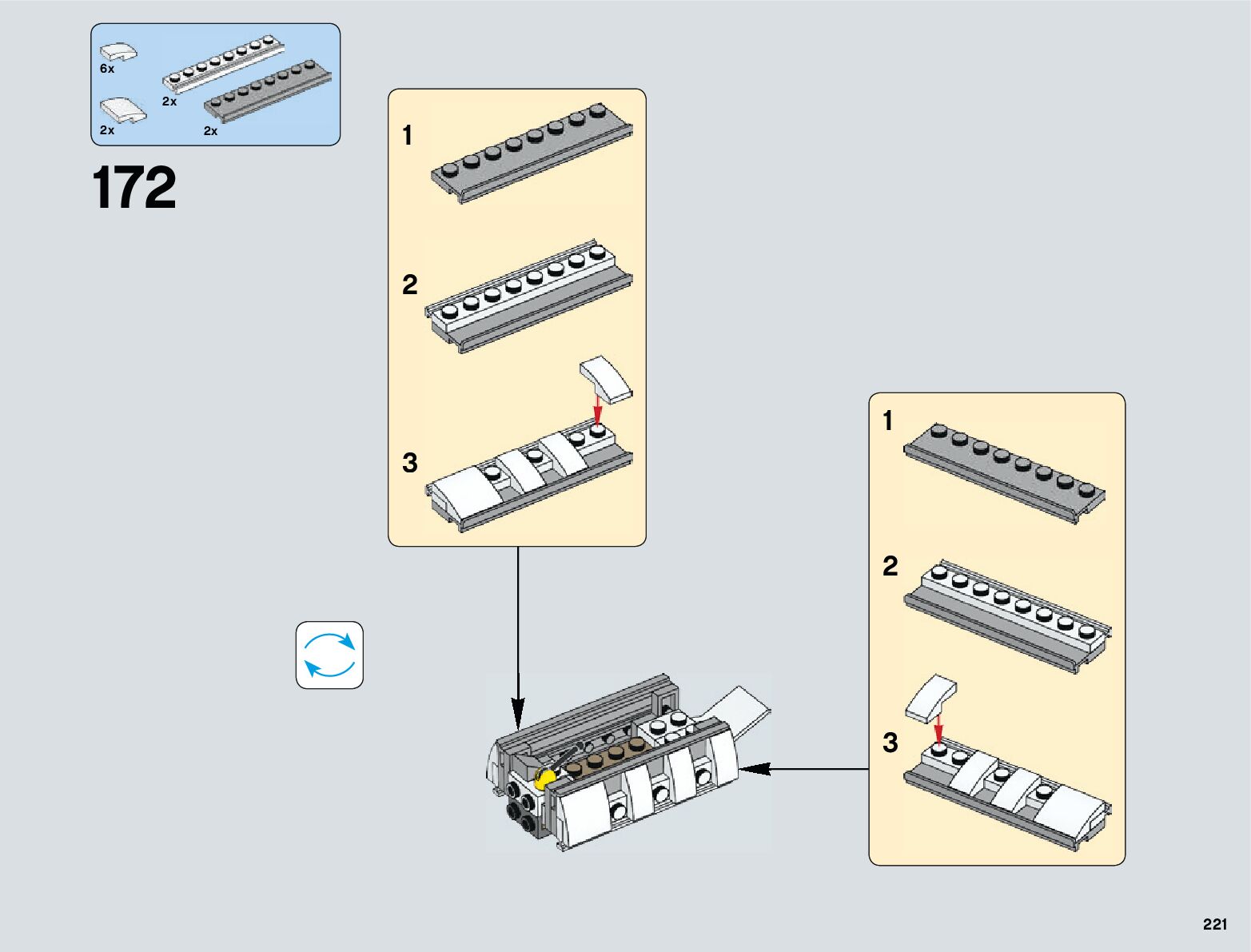 6x
2x
2x
2x

172

1

2

3

1

2

3

221