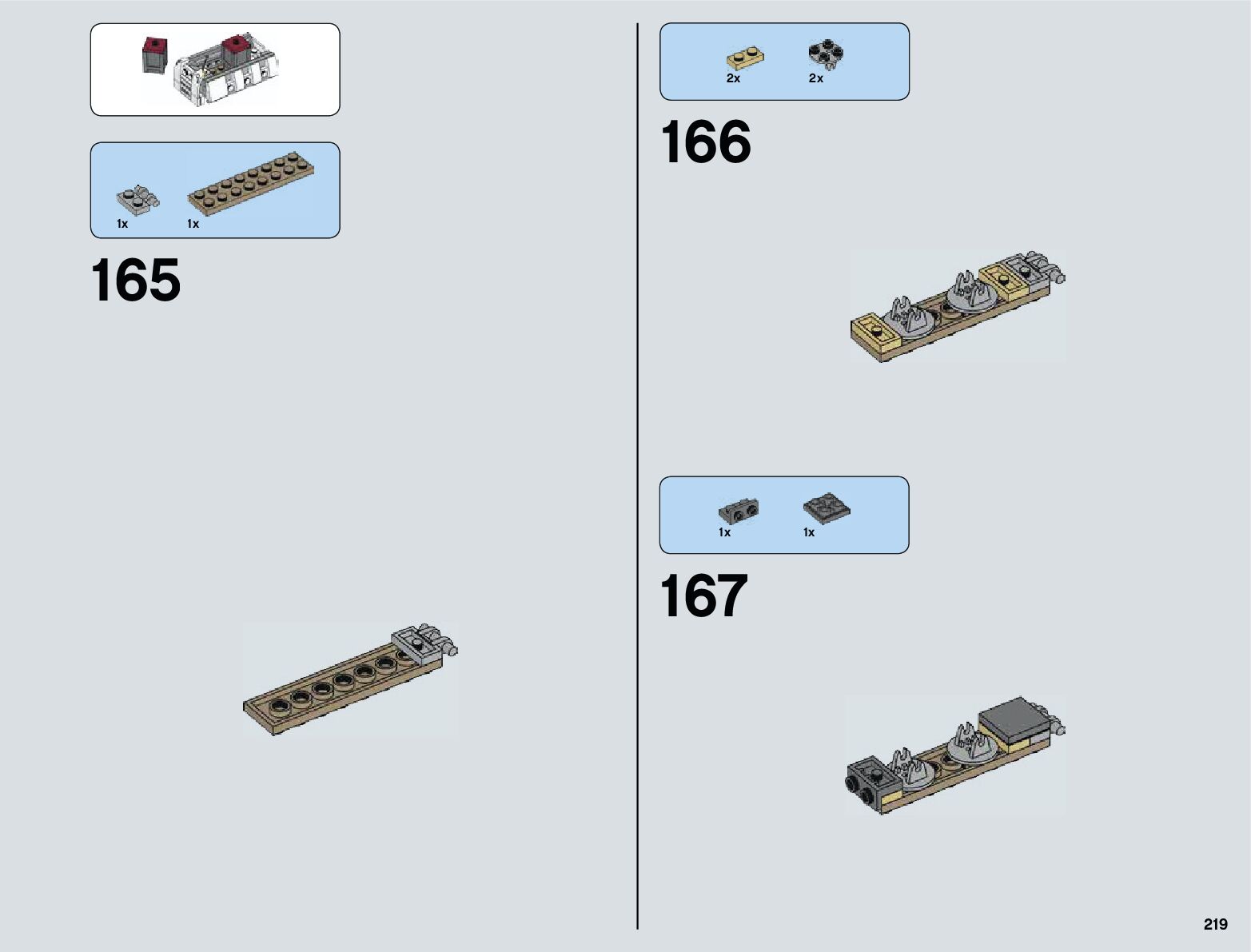 1x 1x

165

2x 2x

166

1x 1x

167

219