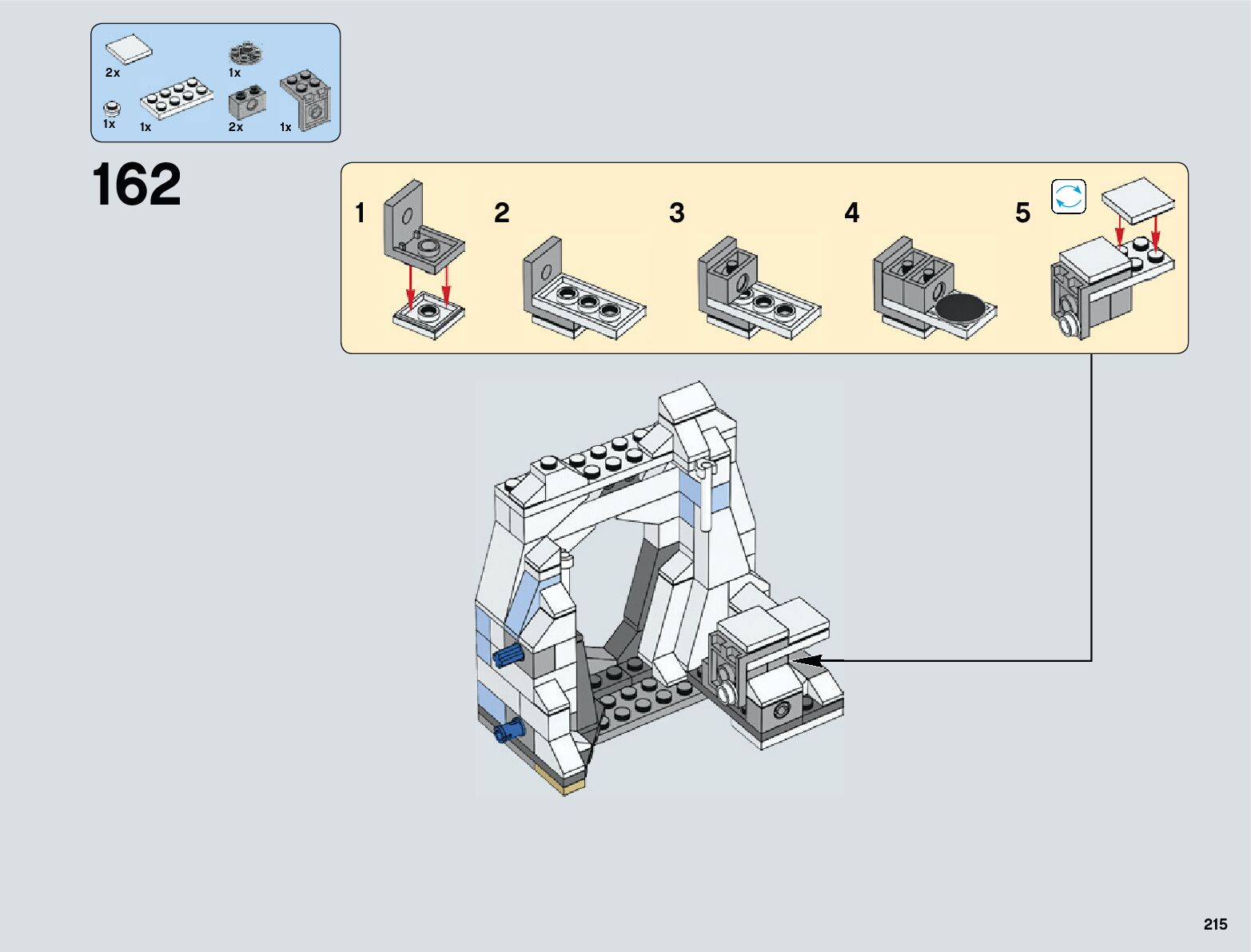 2x
1x
1x
1x
2x
1x

162

1
2
3
4
5

215