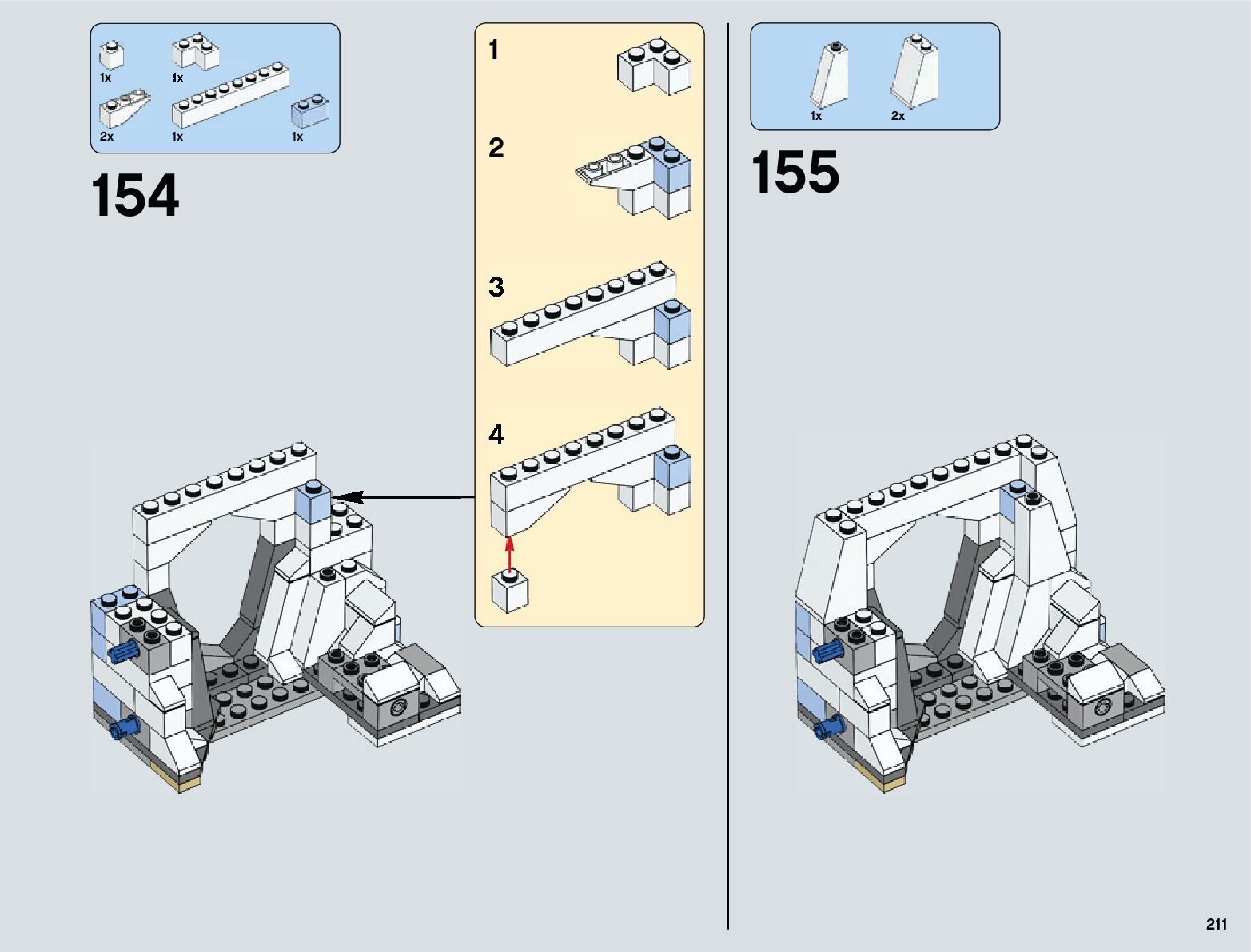 1x 1x

2x 1x 1x

154

1

2

3

4

1x 2x

155

211