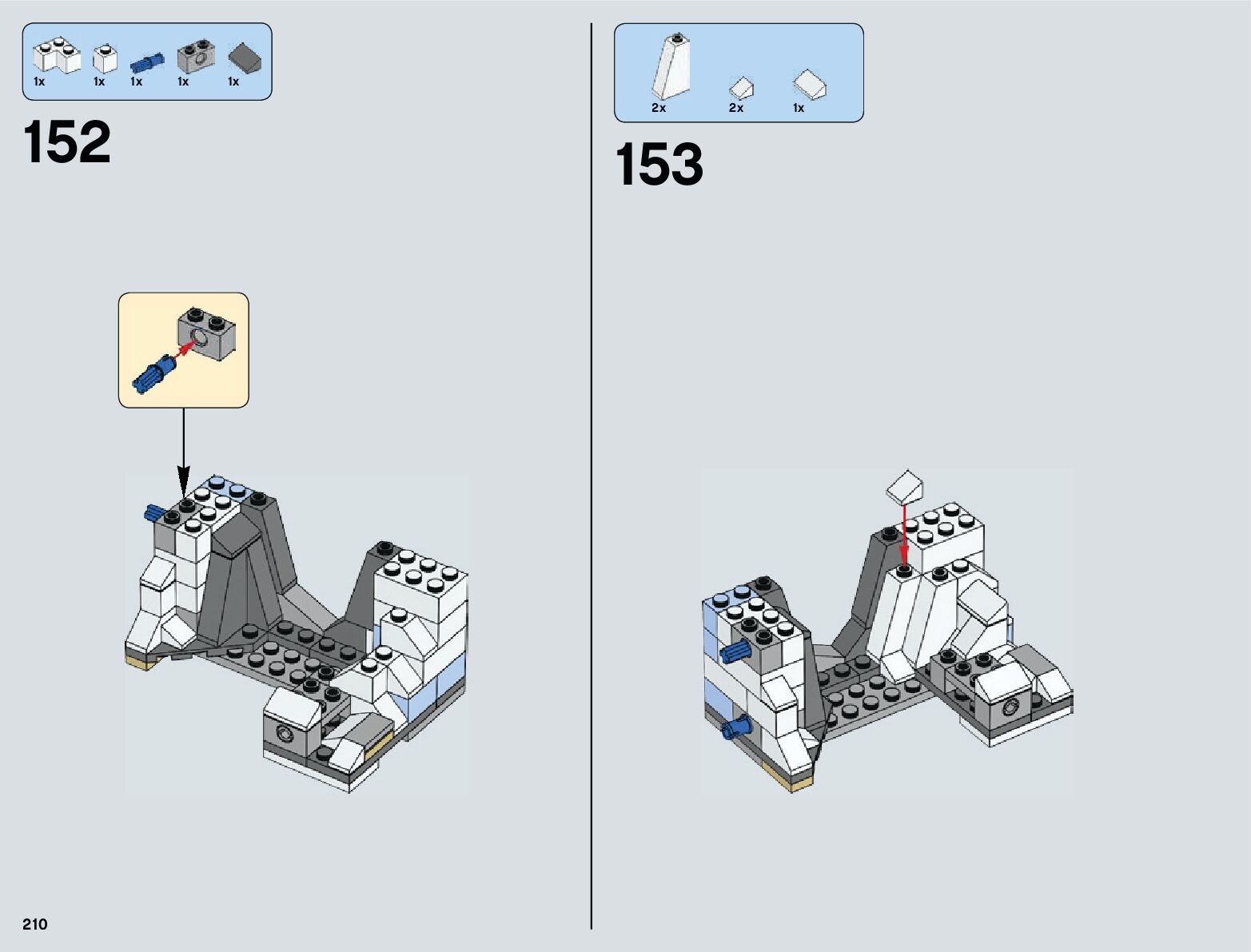 1x 1x 1x 1x 1x

152

2x 2x 1x

153

210