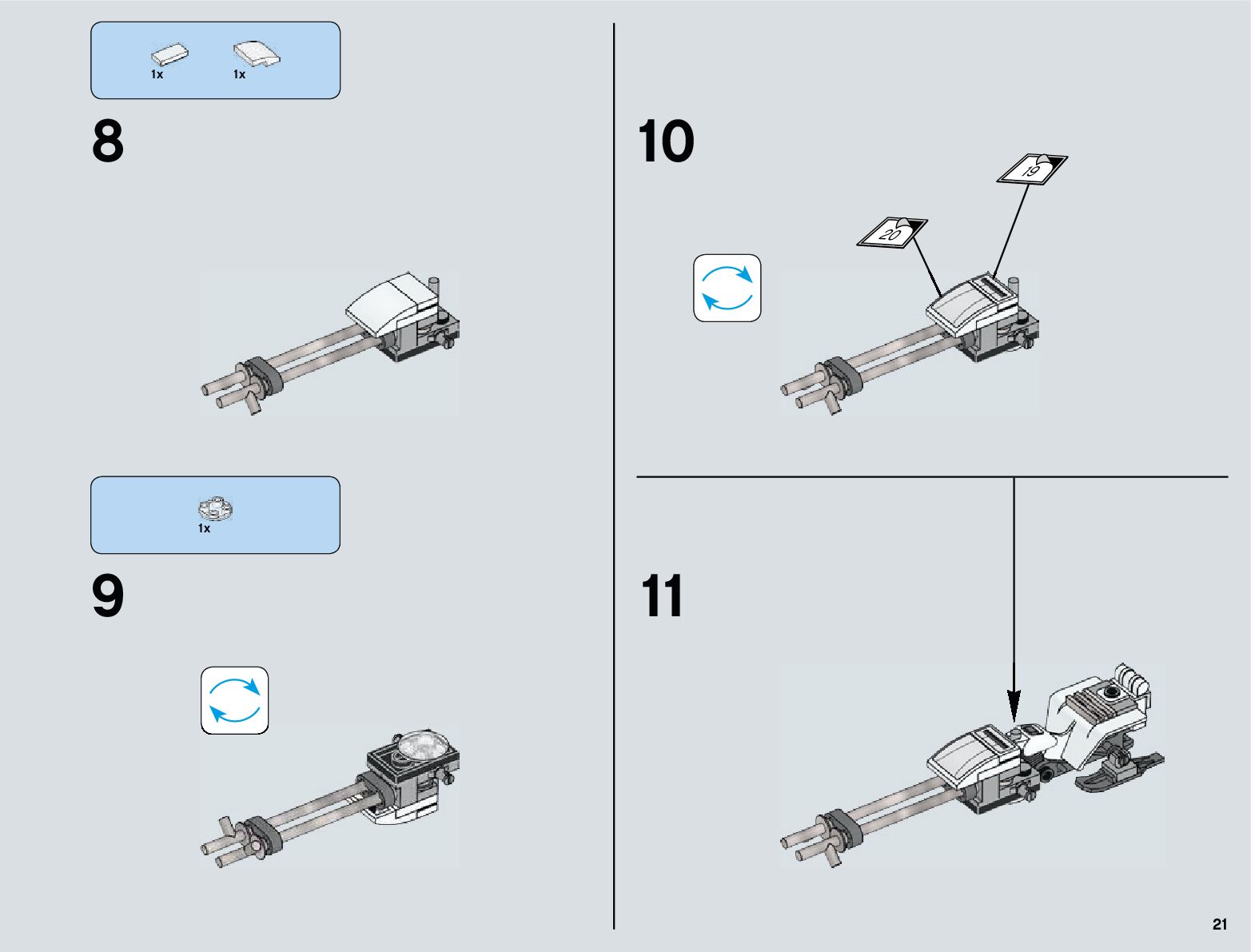 1x 1x

8

1x

9

10

20

19

11

21