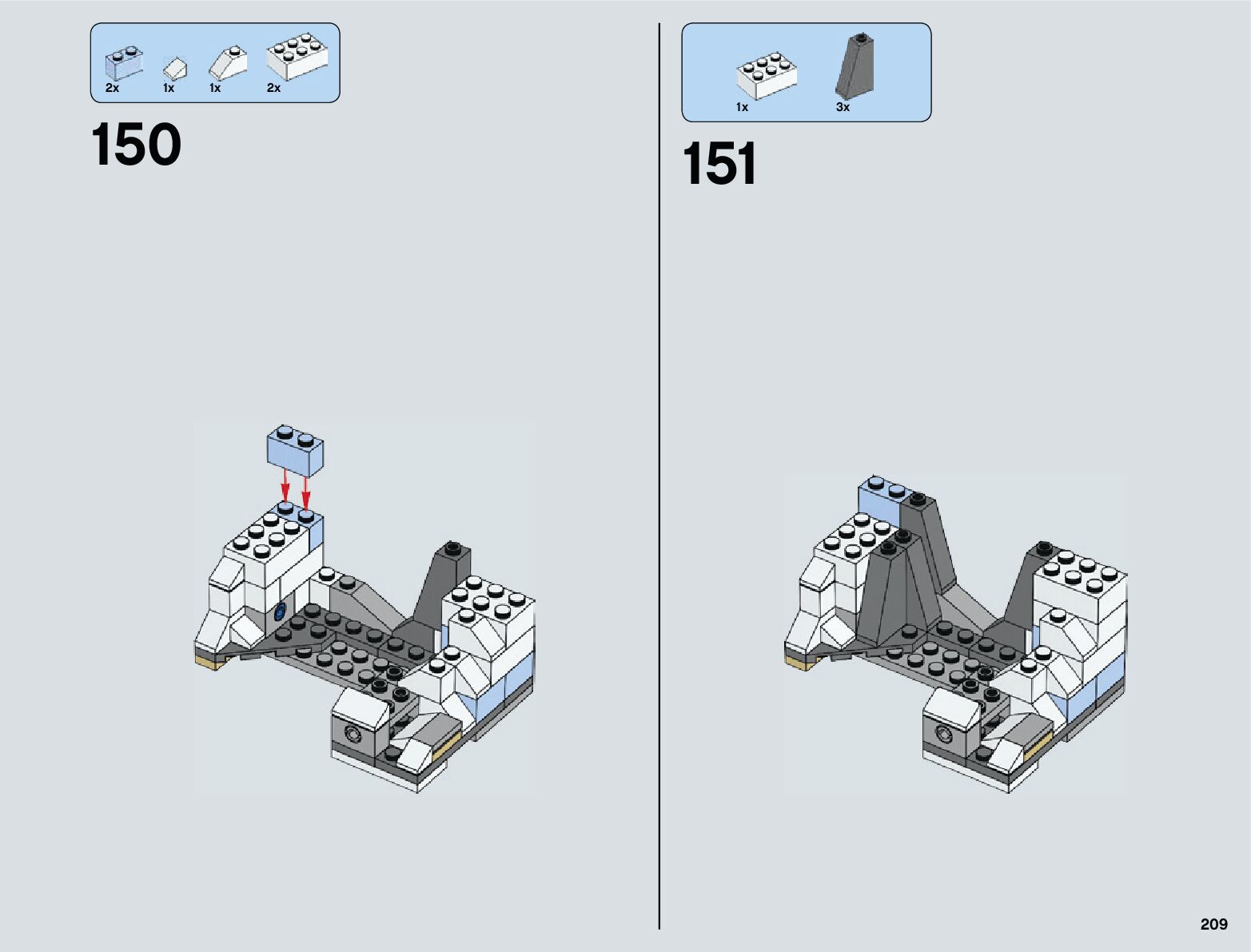 2x 1x 1x 2x

150

1x 3x

151

209