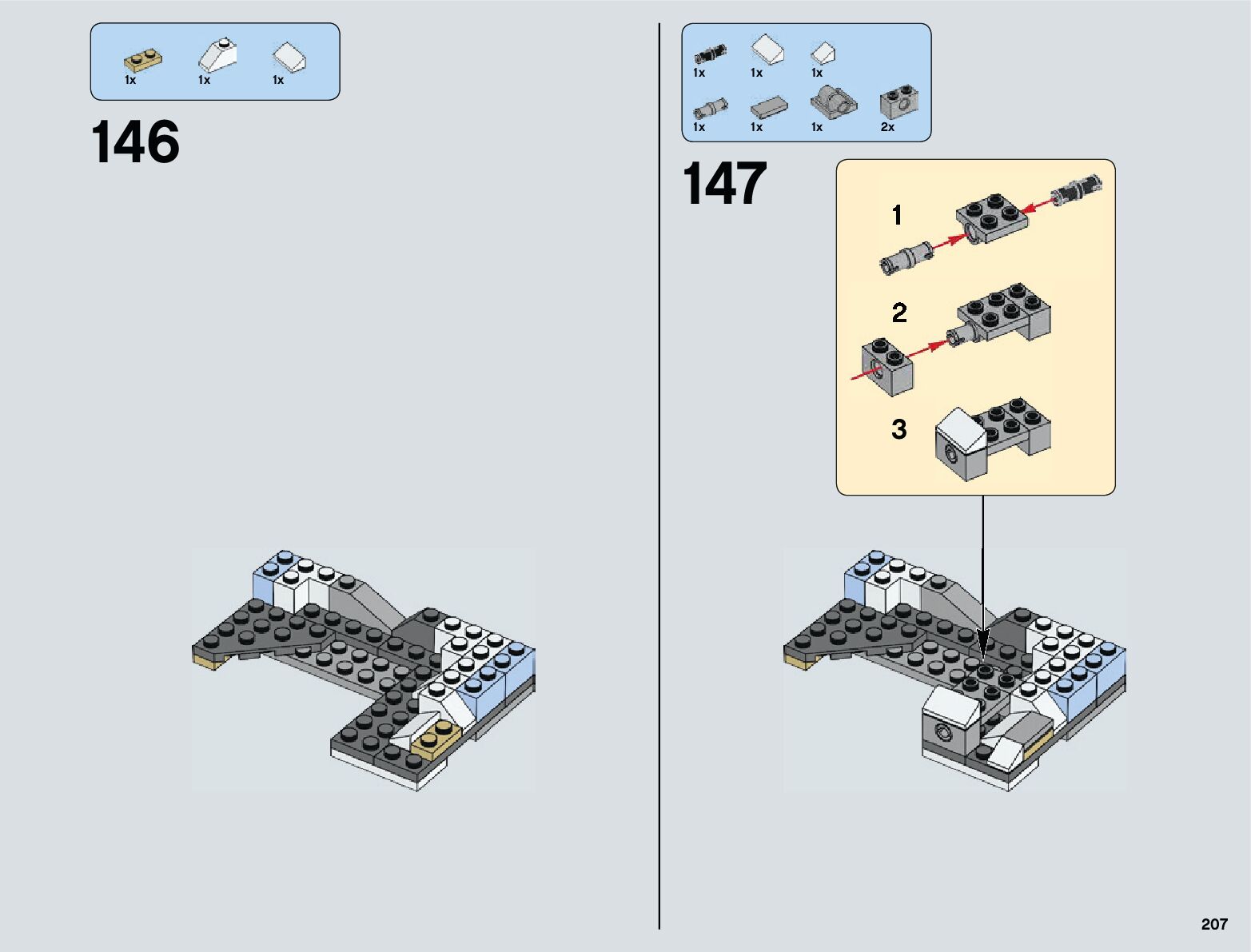 1x 1x 1x

146

1x 1x 1x
1x 1x 1x 2x

147

1

2

3

207