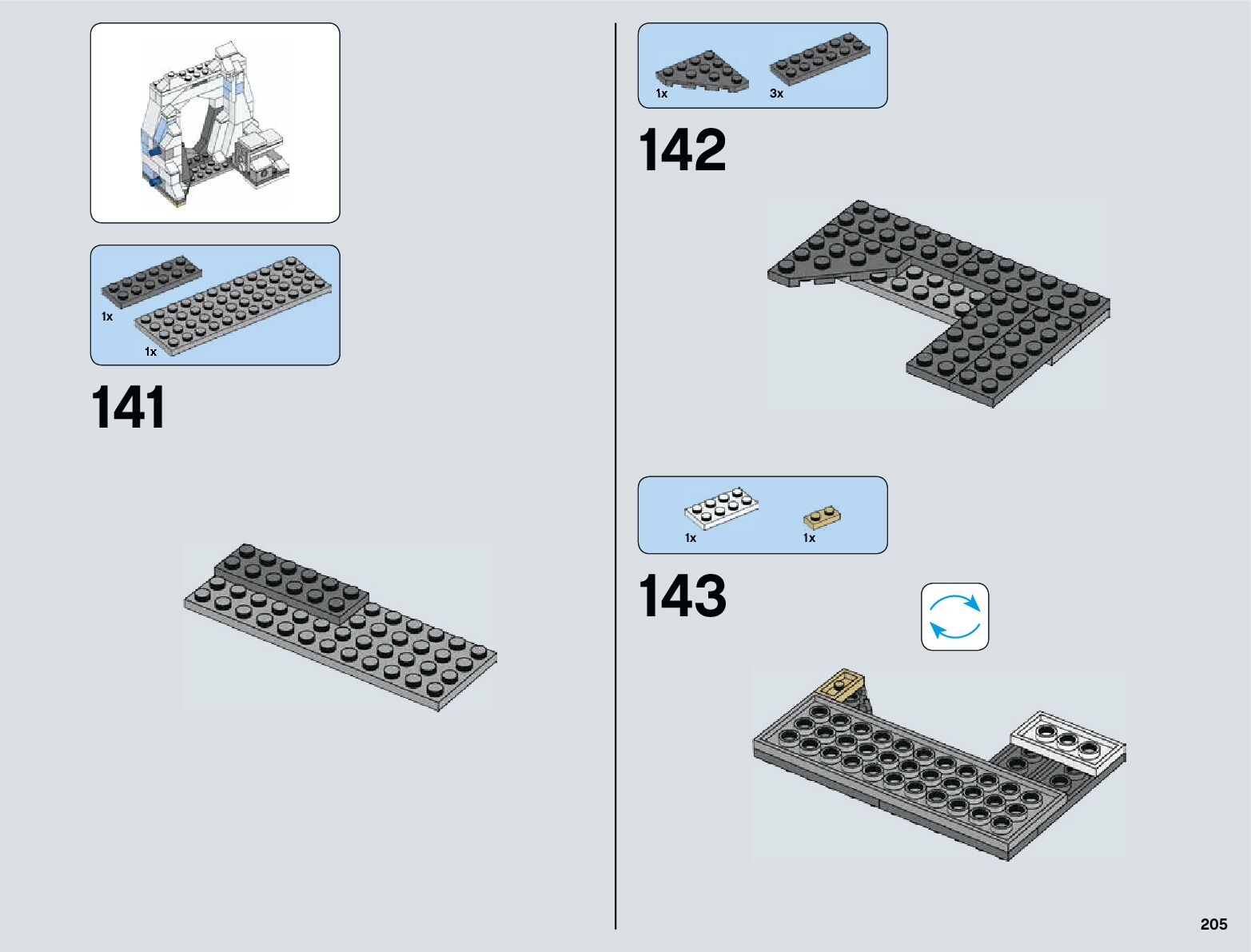 1x

1x

141

1x

3x

142

1x

1x

143

205