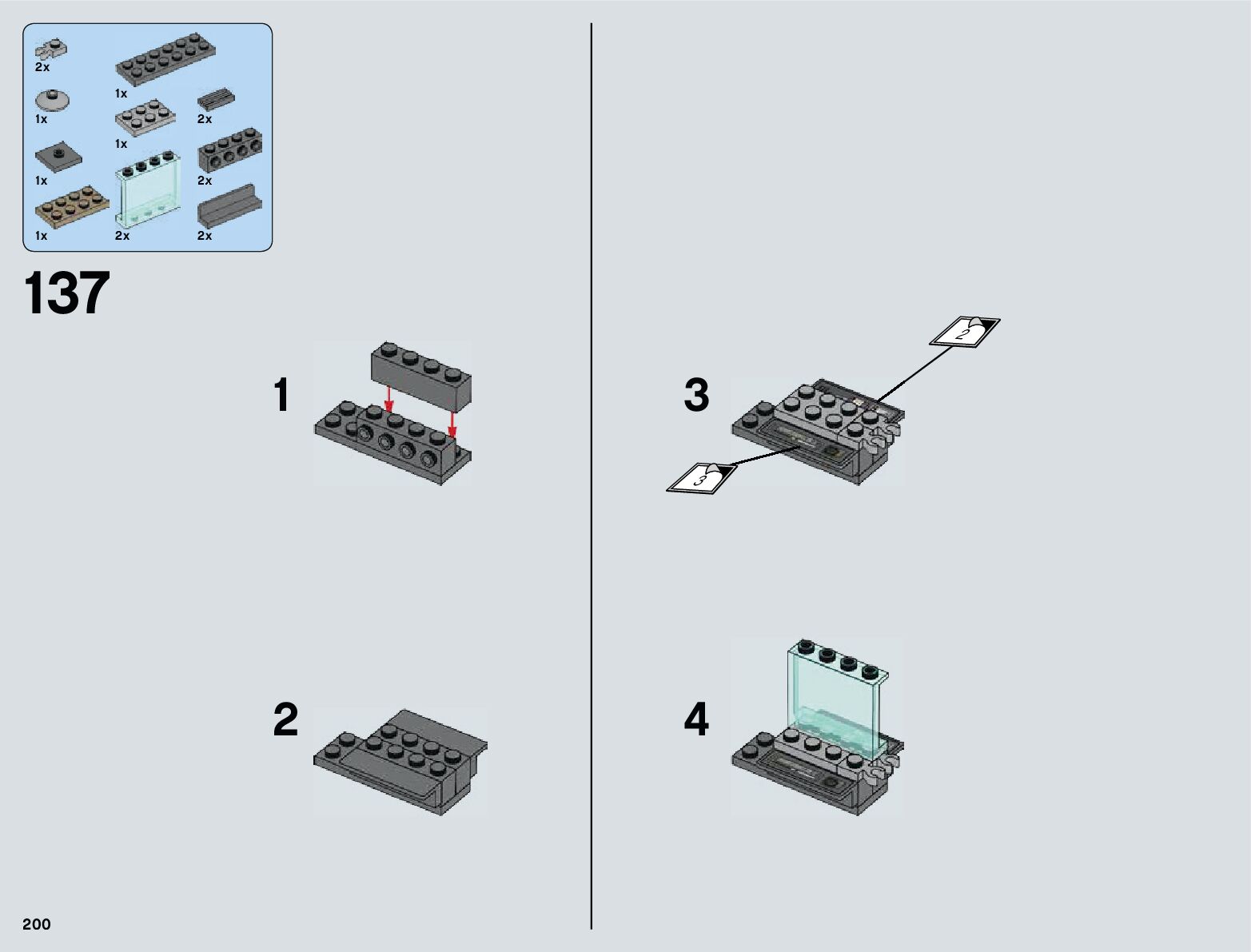 2x
1x
1x
2x
1x
1x
2x
1x
2x
2x

137

1

2

3

2

3

4

200