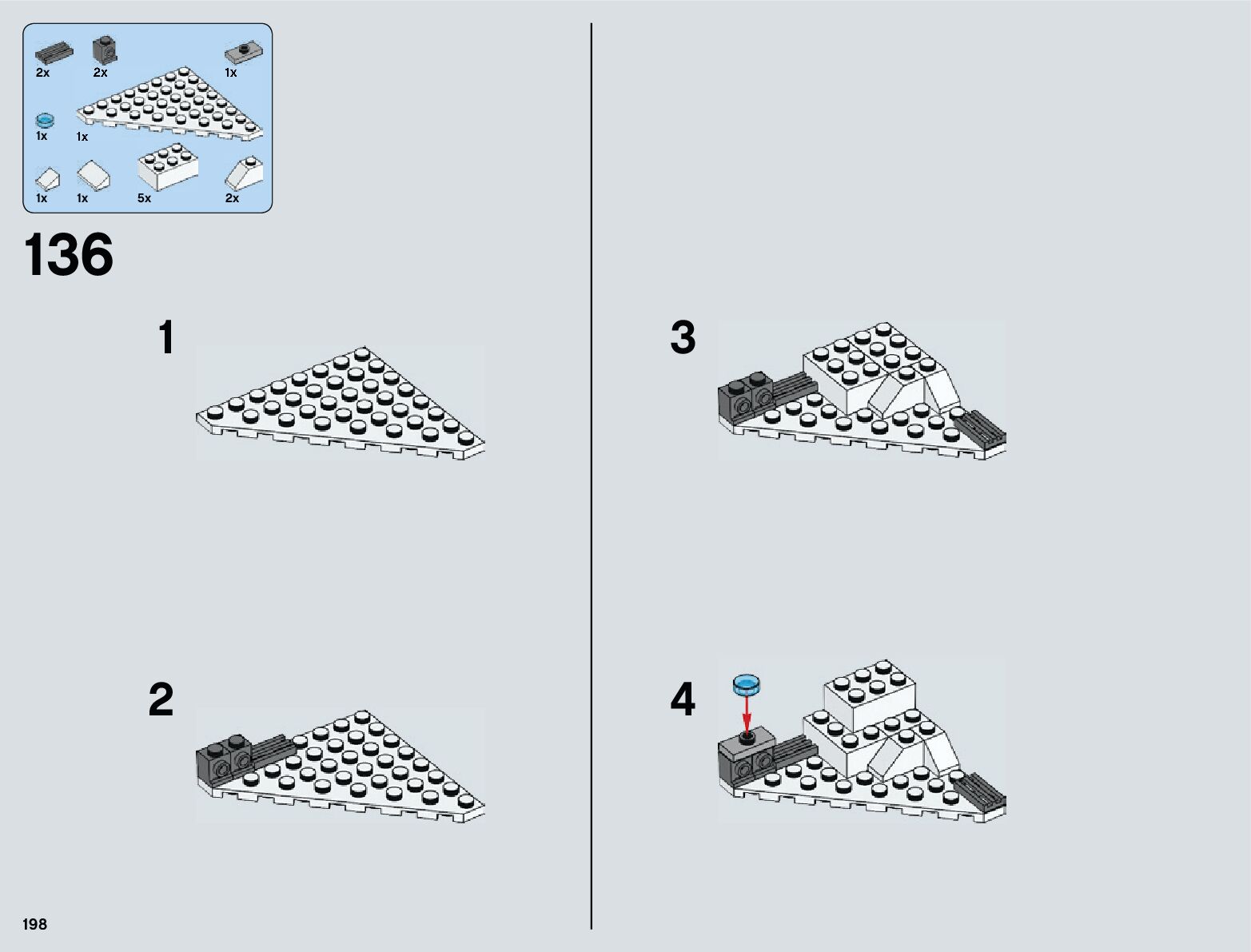 2x 2x 1x

1x 1x

1x 1x 5x 2x

136

1

2

3

4

198