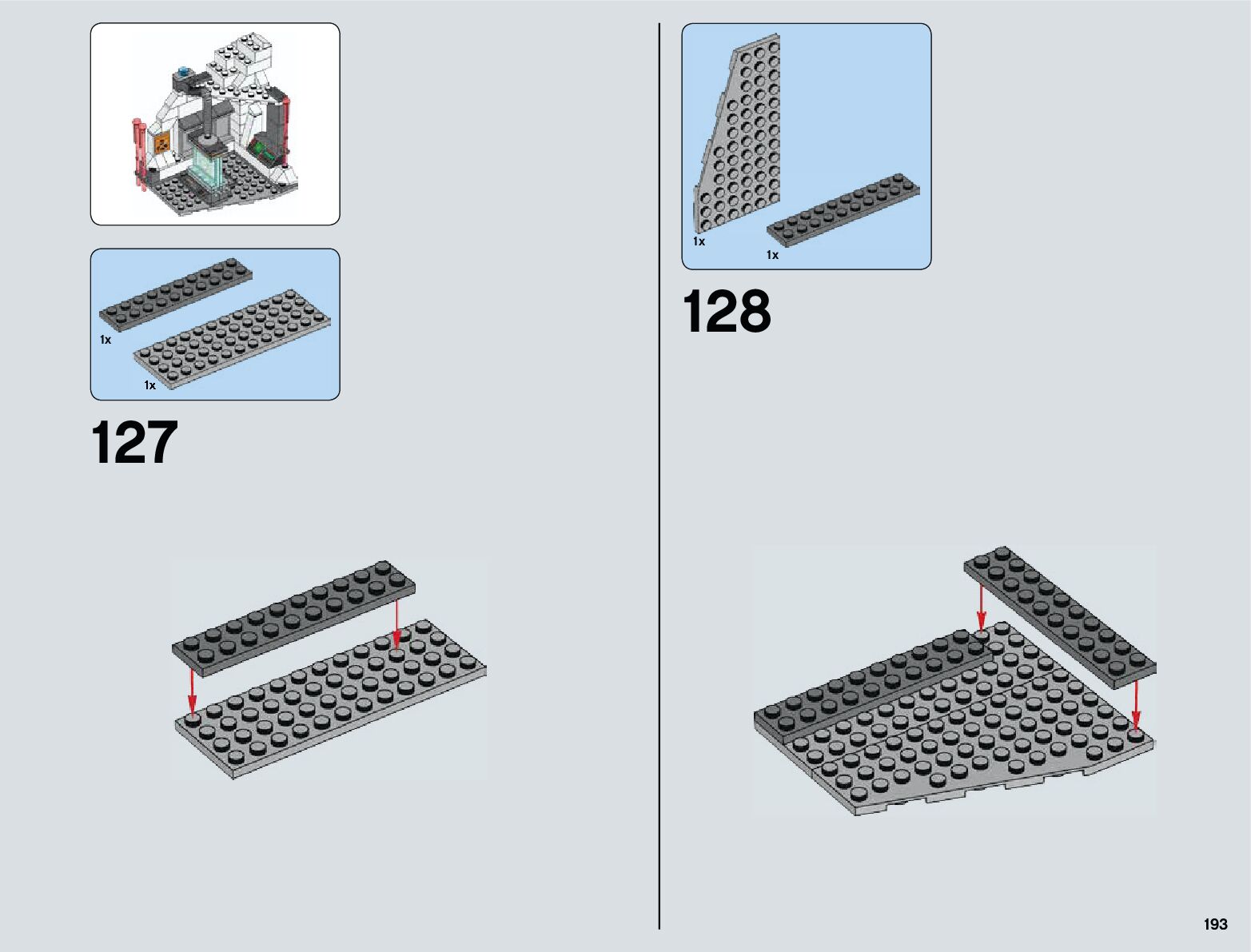 1x

1x

127

1x

1x

128

193