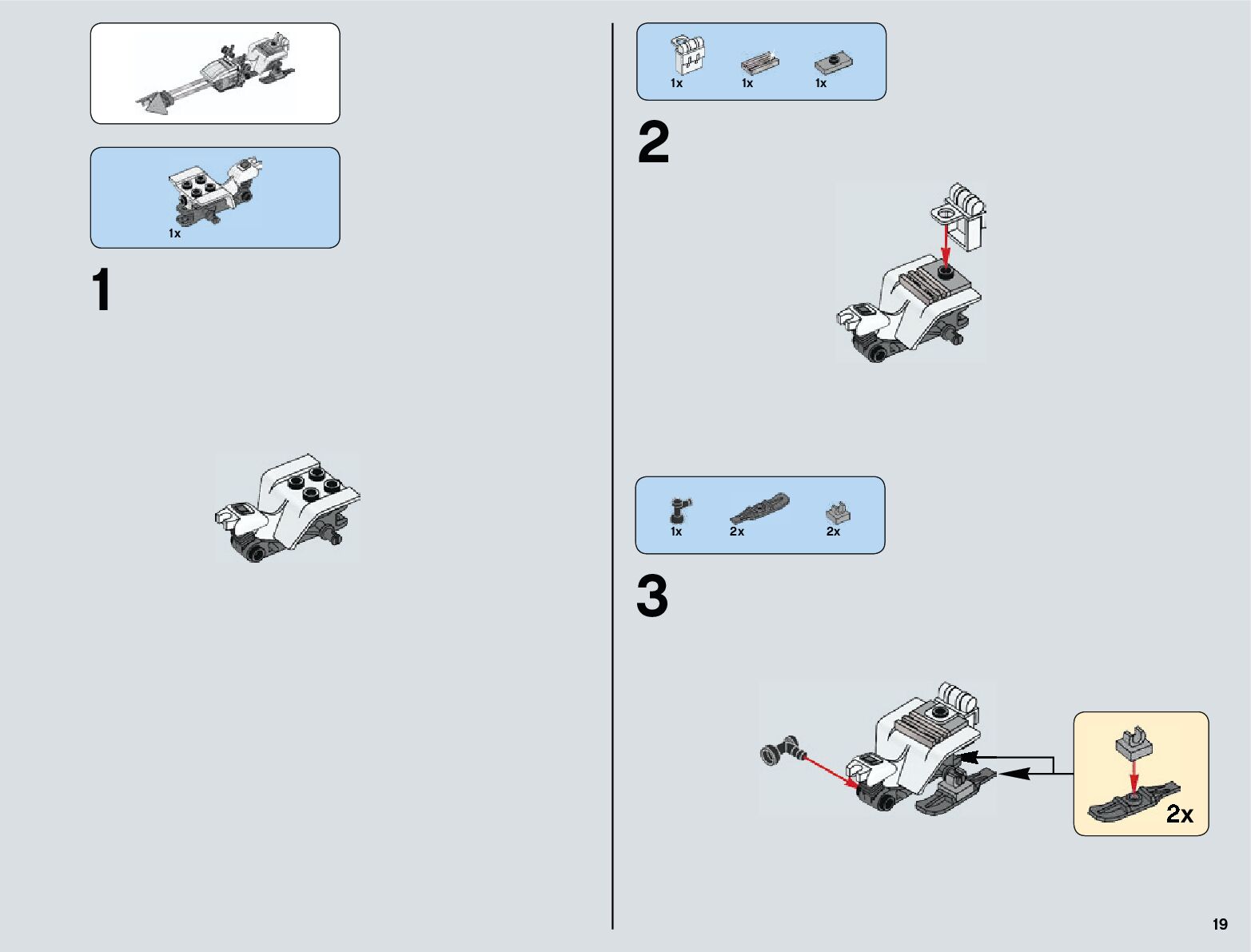 1x

1

1x 1x 1x

2

1x 2x 2x

3

2x

19