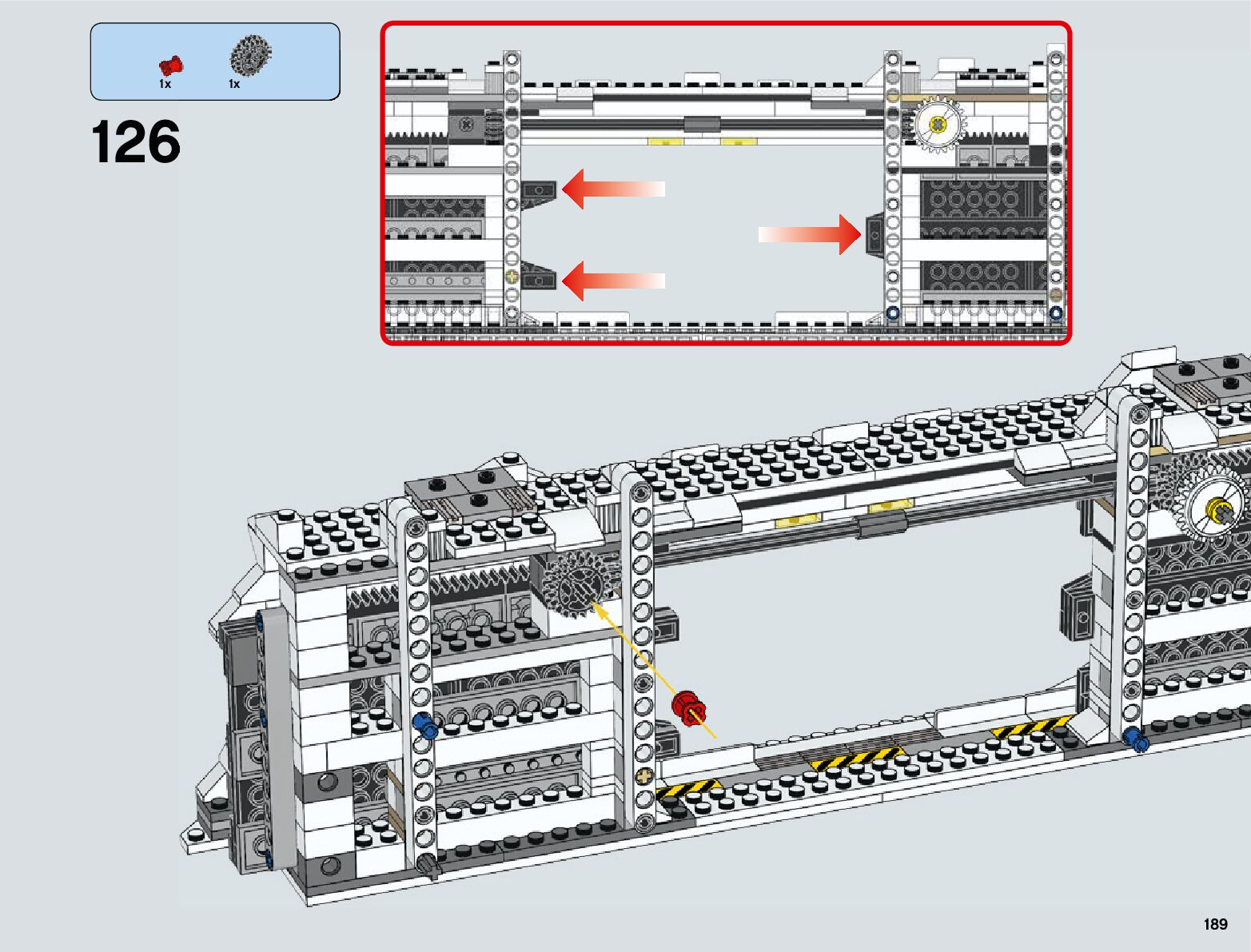 1x 1x

126

189