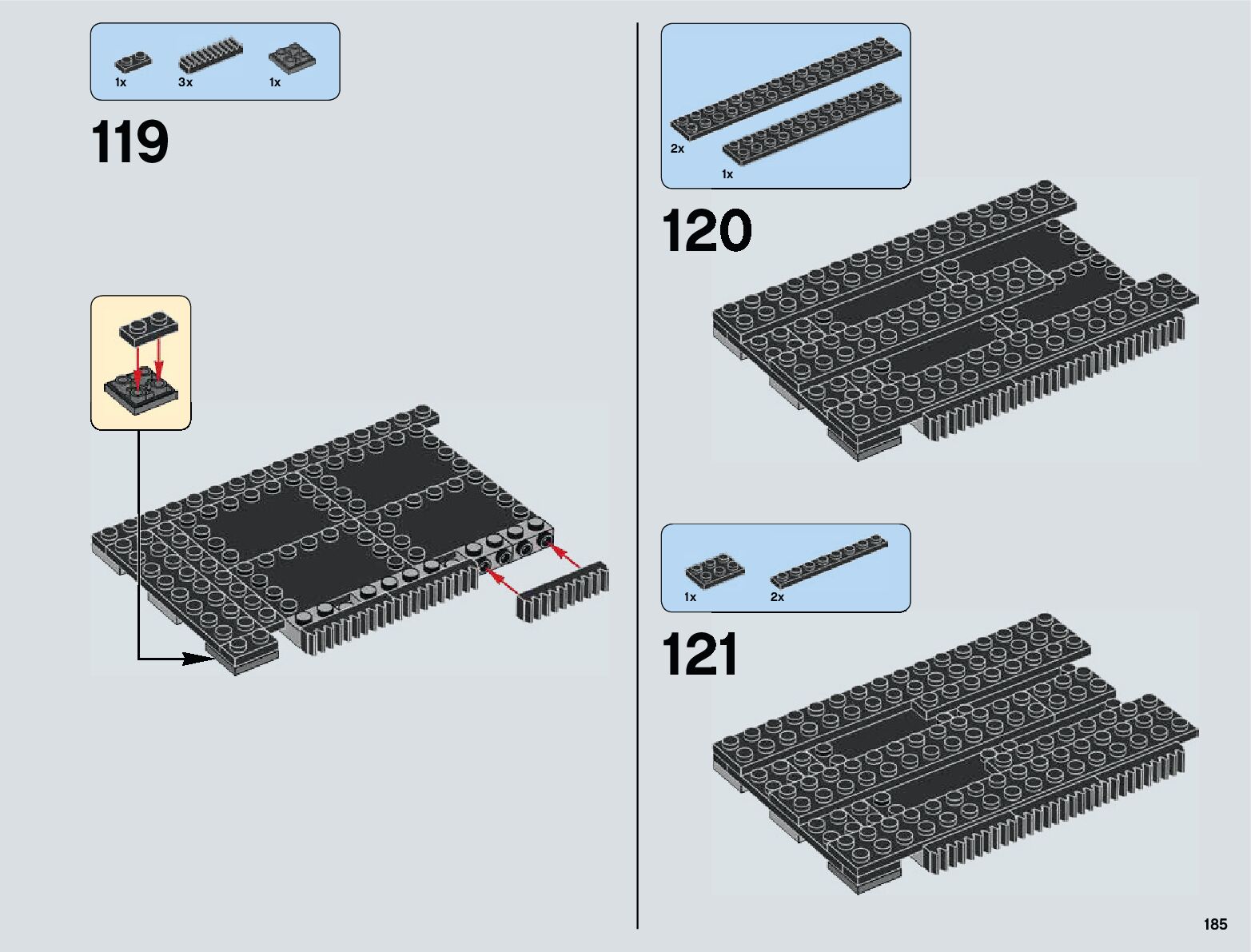 1x 3x 1x

119

2x
1x

120

1x 2x

121

185