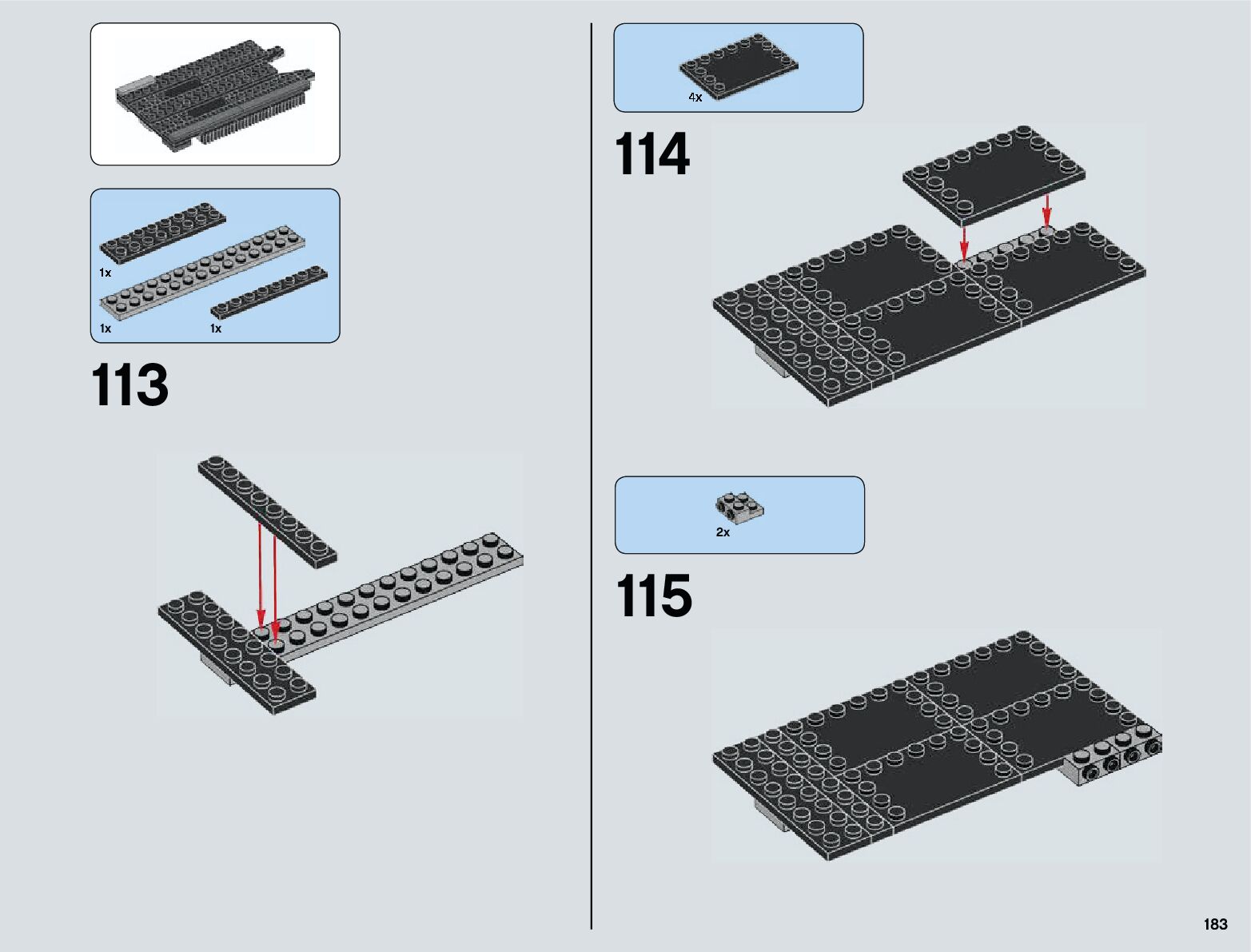 1x

1x

1x

113

4x

114

2x

115

183