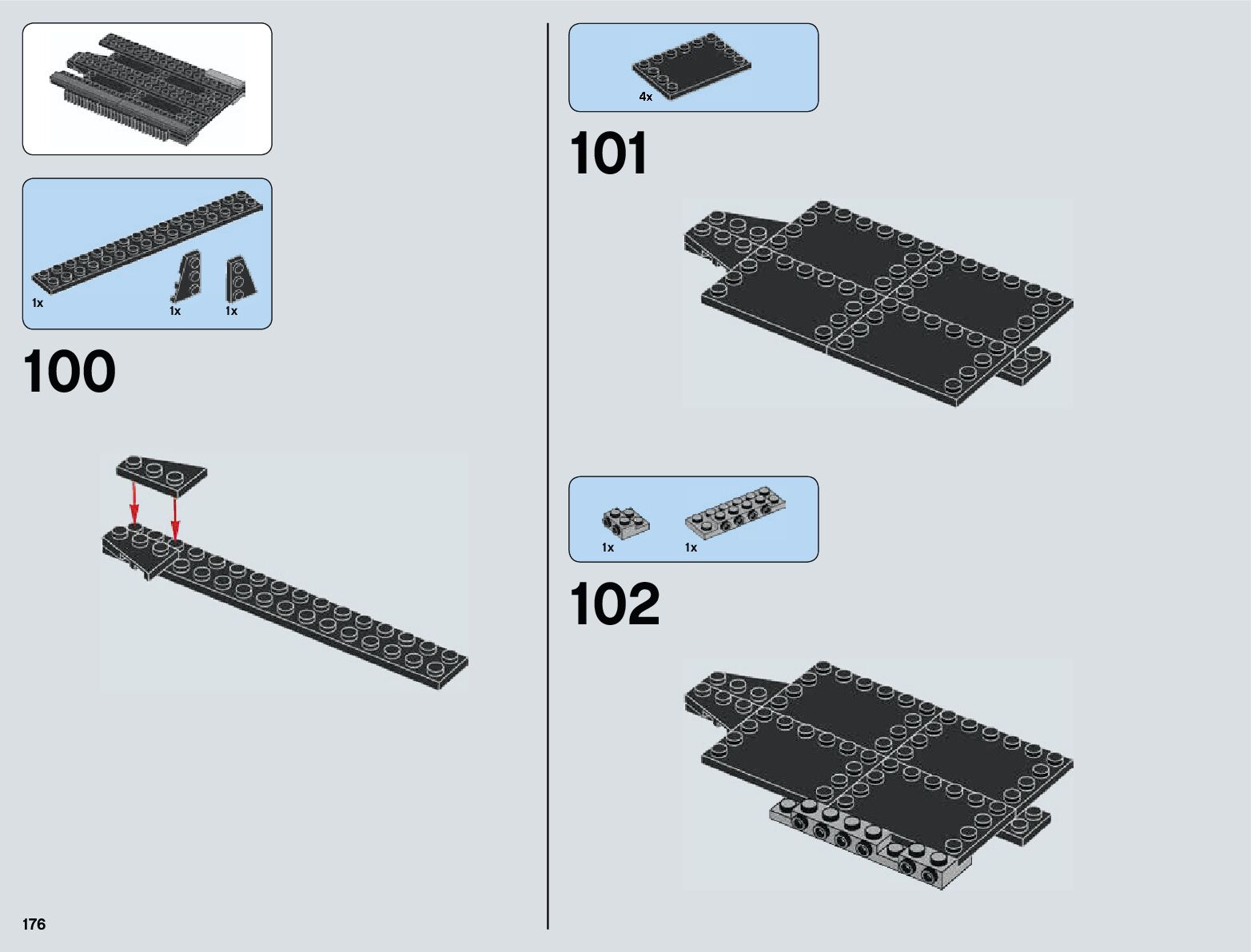 1x 1x 1x

100

176

4x

101

1x 1x

102