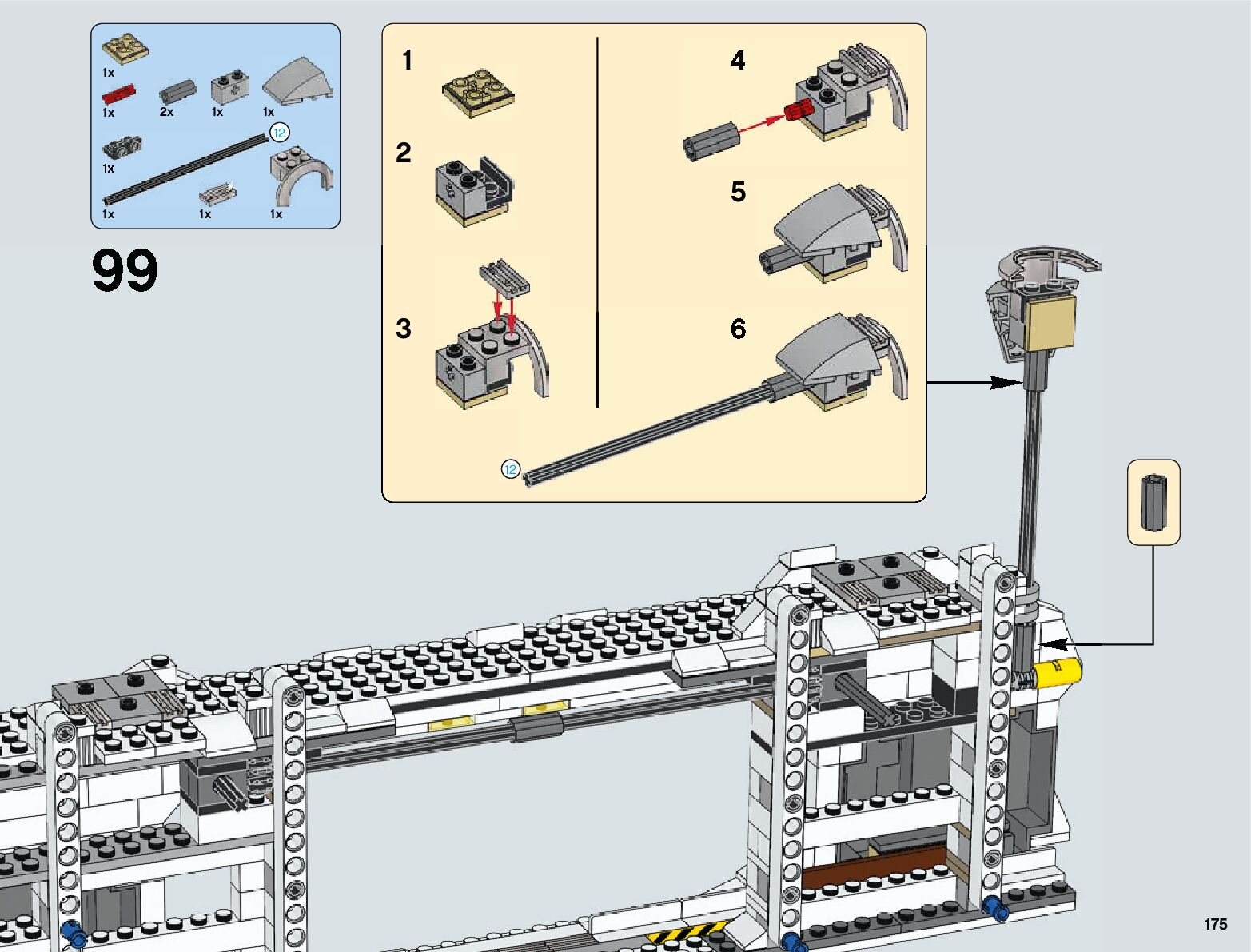 1x
1x
2x
1x
1x
12
1x
1x
1x
1x

99

1
2
3
4
5
6
12

175