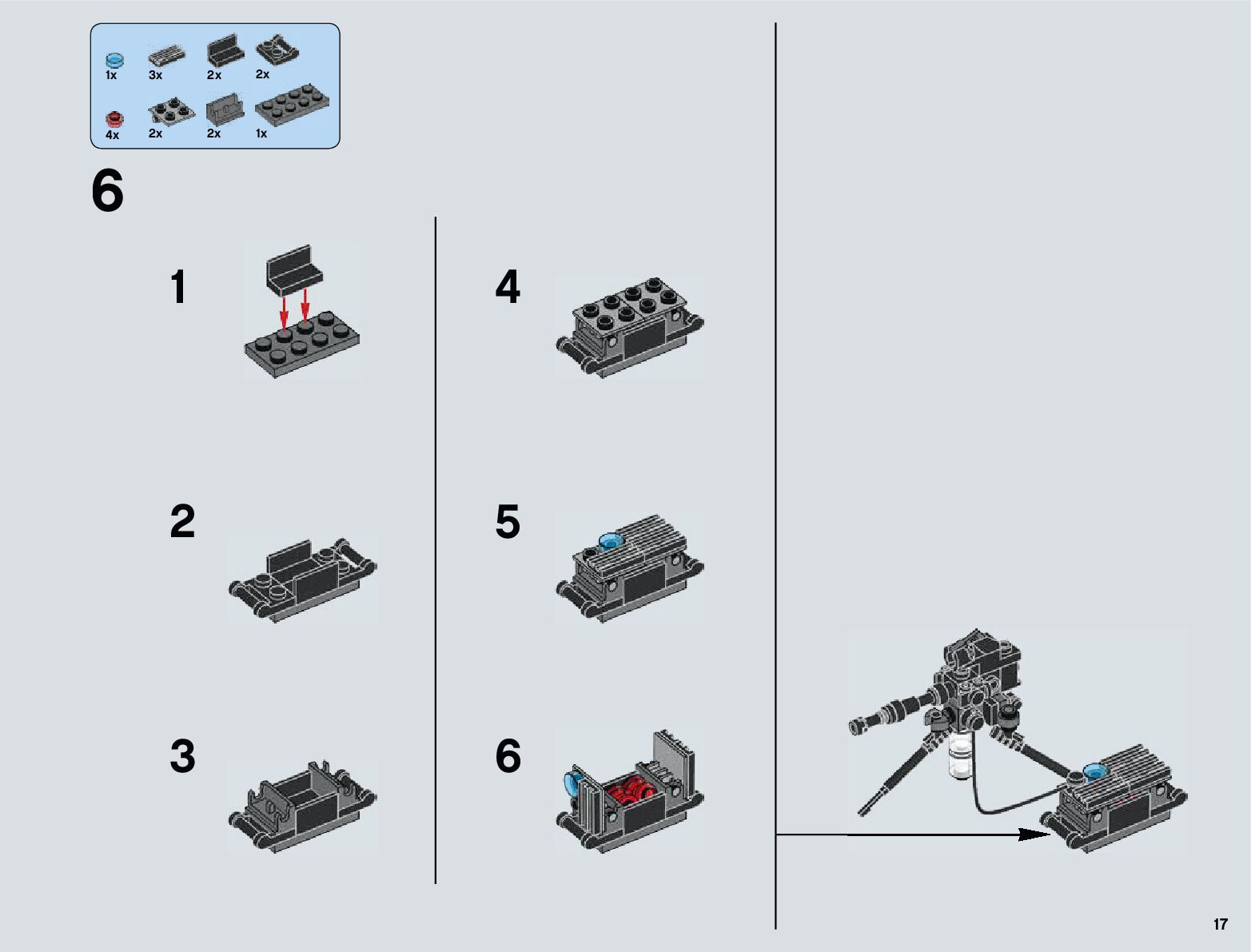 1x 3x 2x 2x

4x 2x 2x 1x

6

1

2

3

4

5

6

17