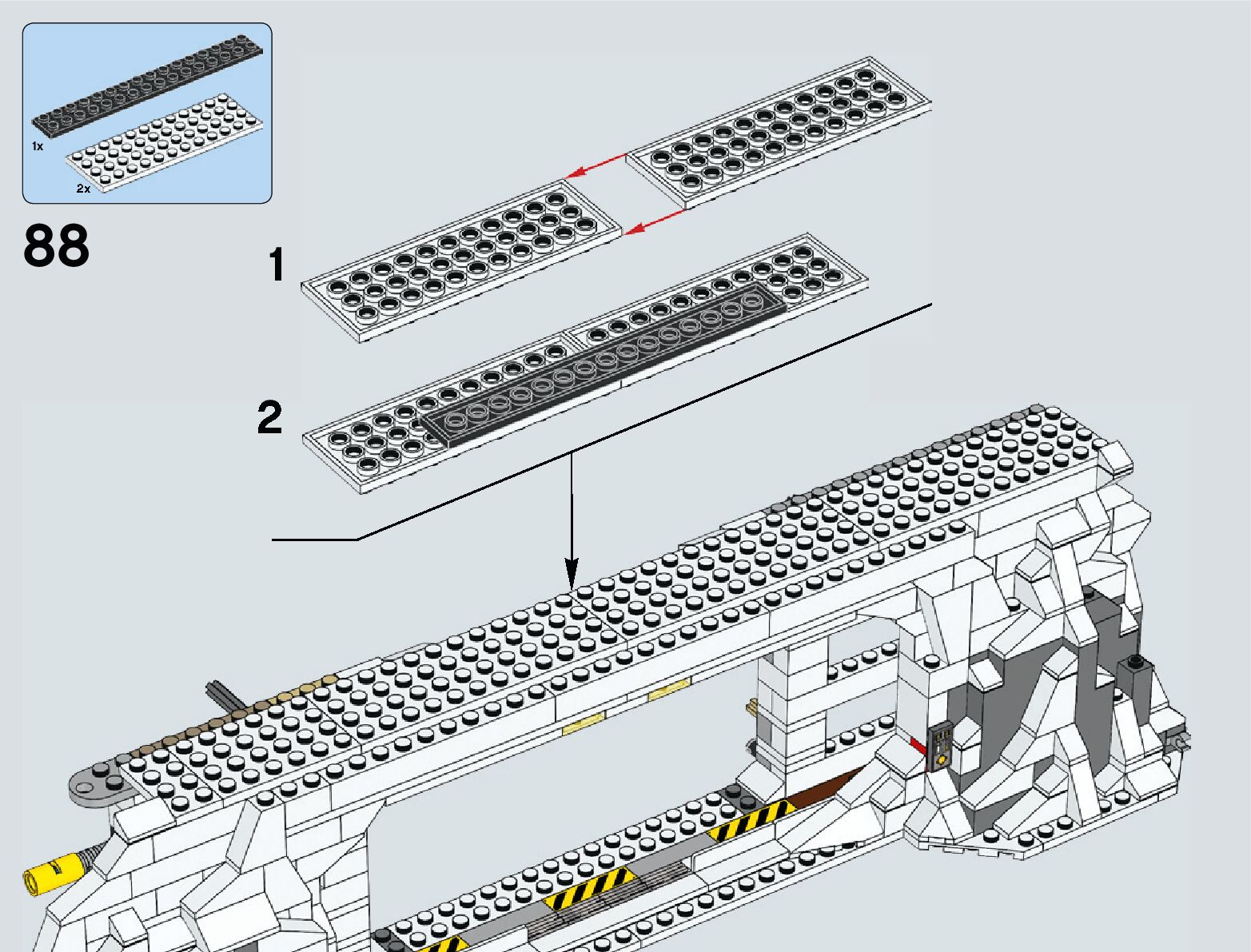 1x
2x
88
1
2