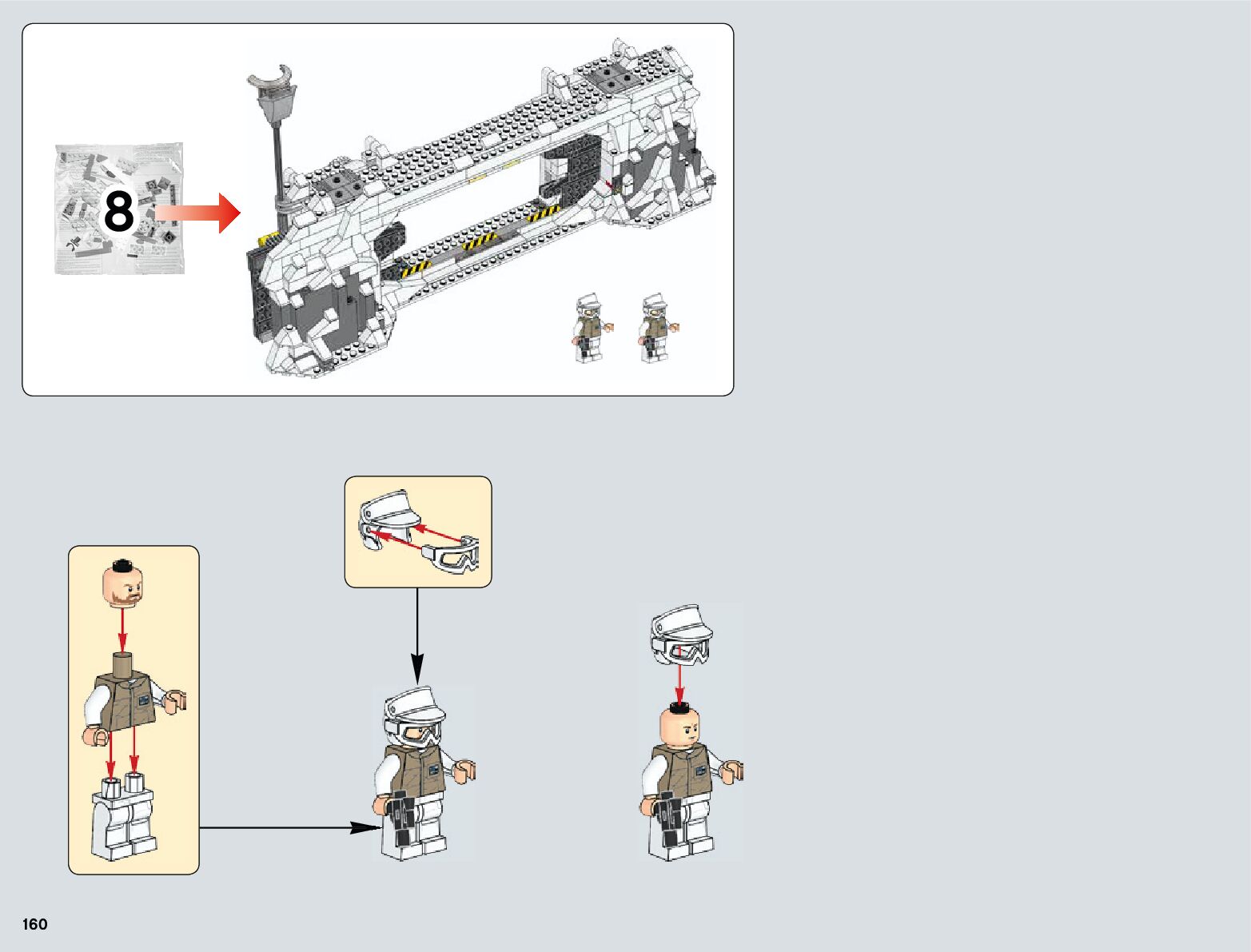 8

160