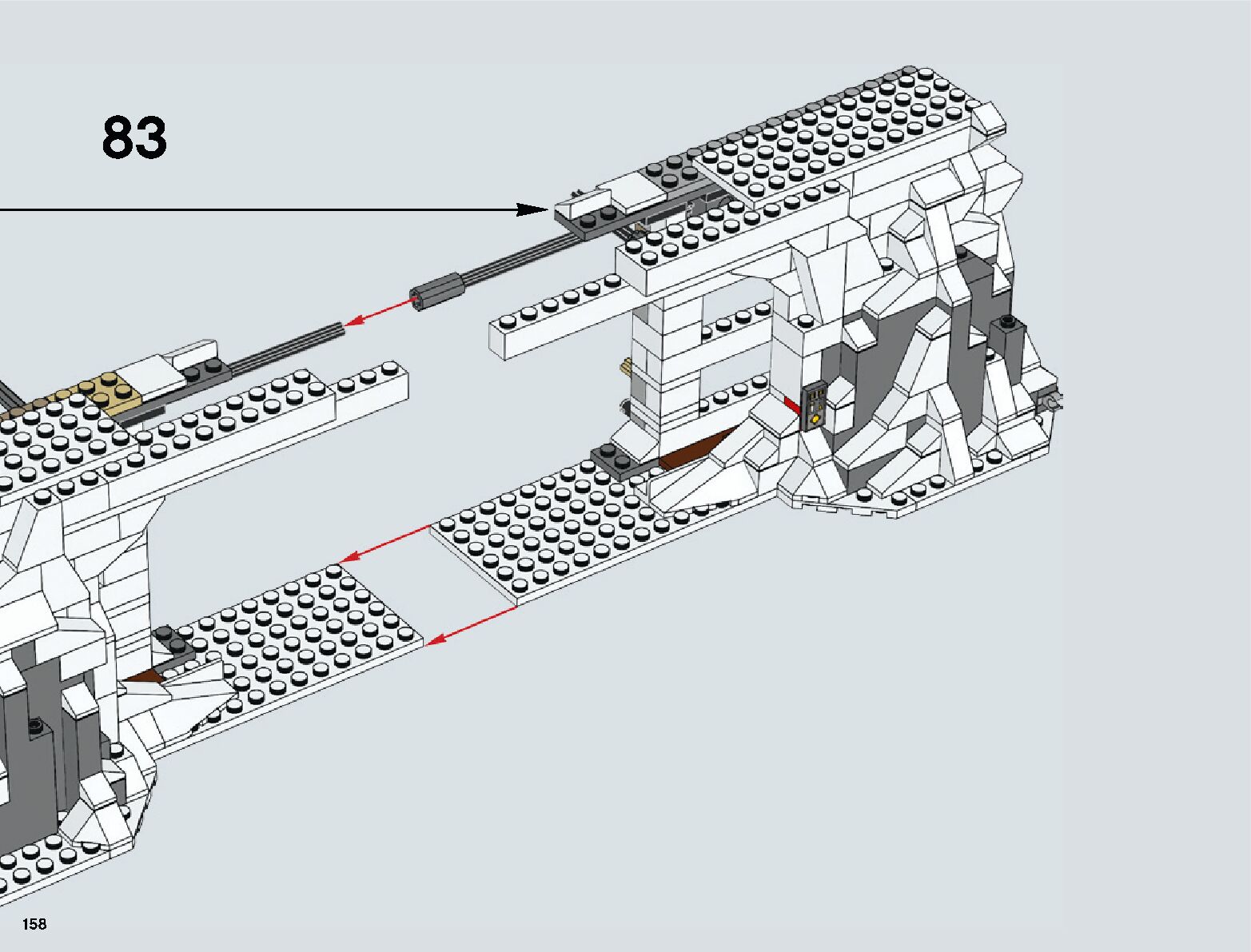 83

158