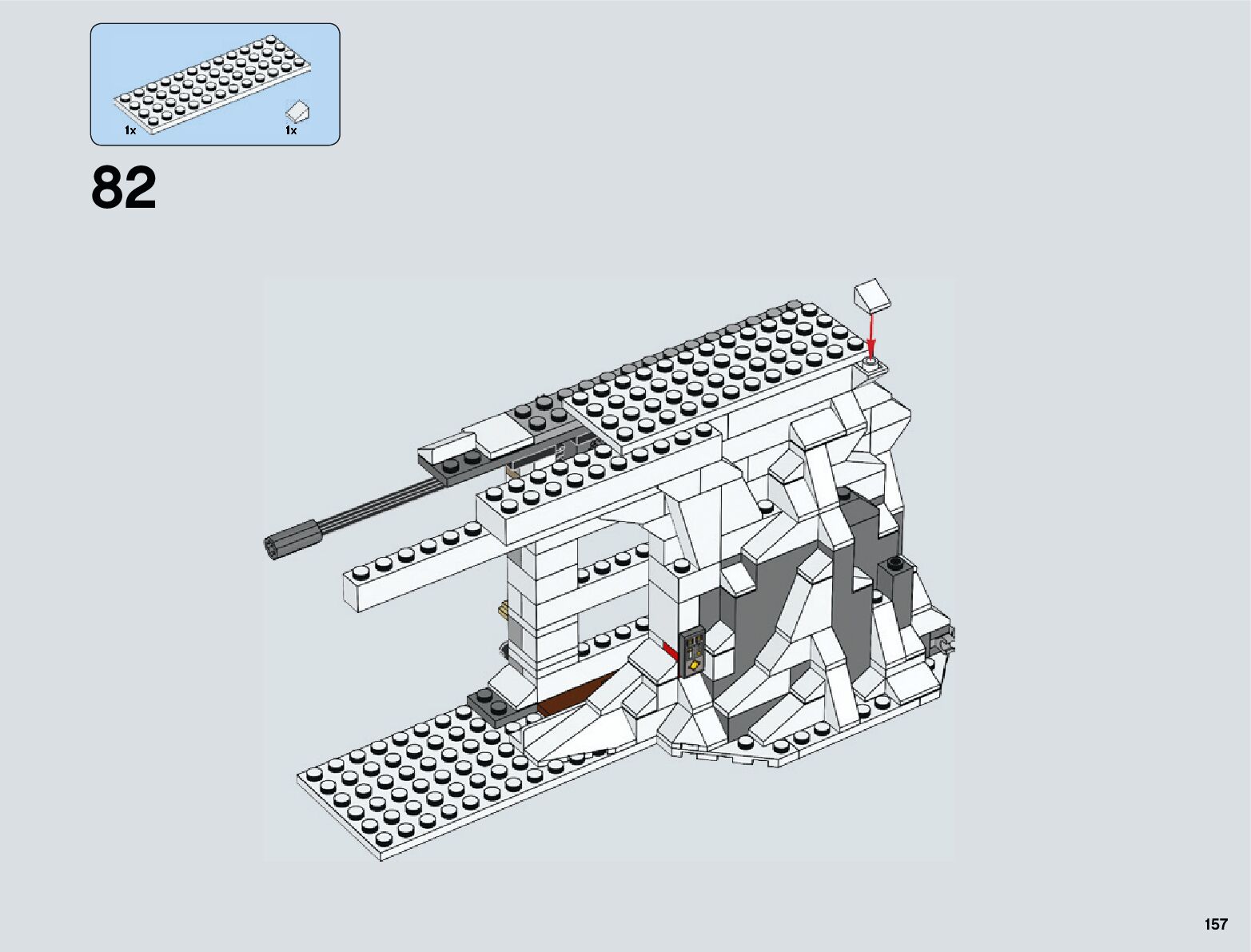 1x
1x
82
157