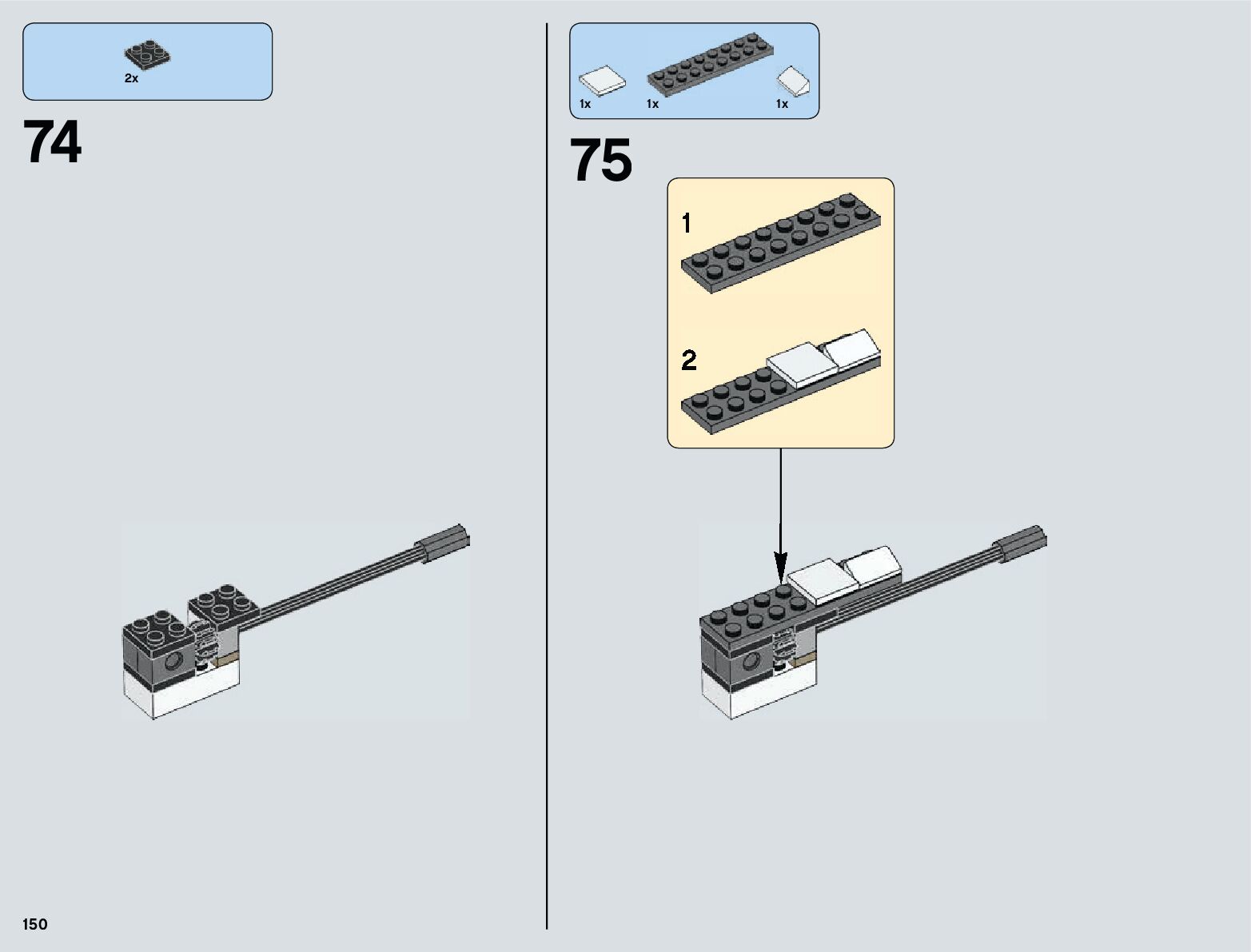 2x

74

150

1x 1x 1x

75

1

2