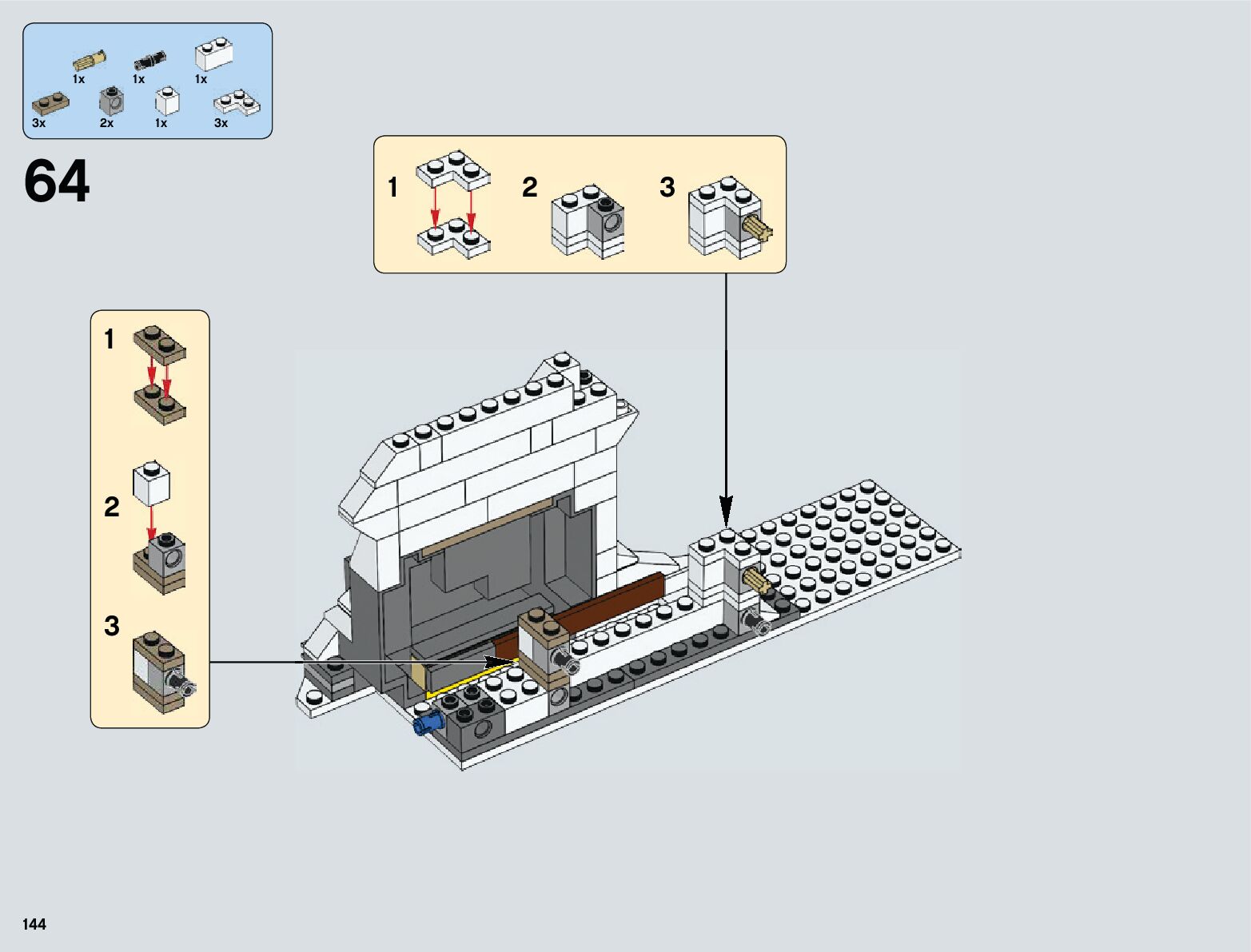 1x 1x 1x
3x 2x 1x 3x

64

1 2 3

1

2

3

144