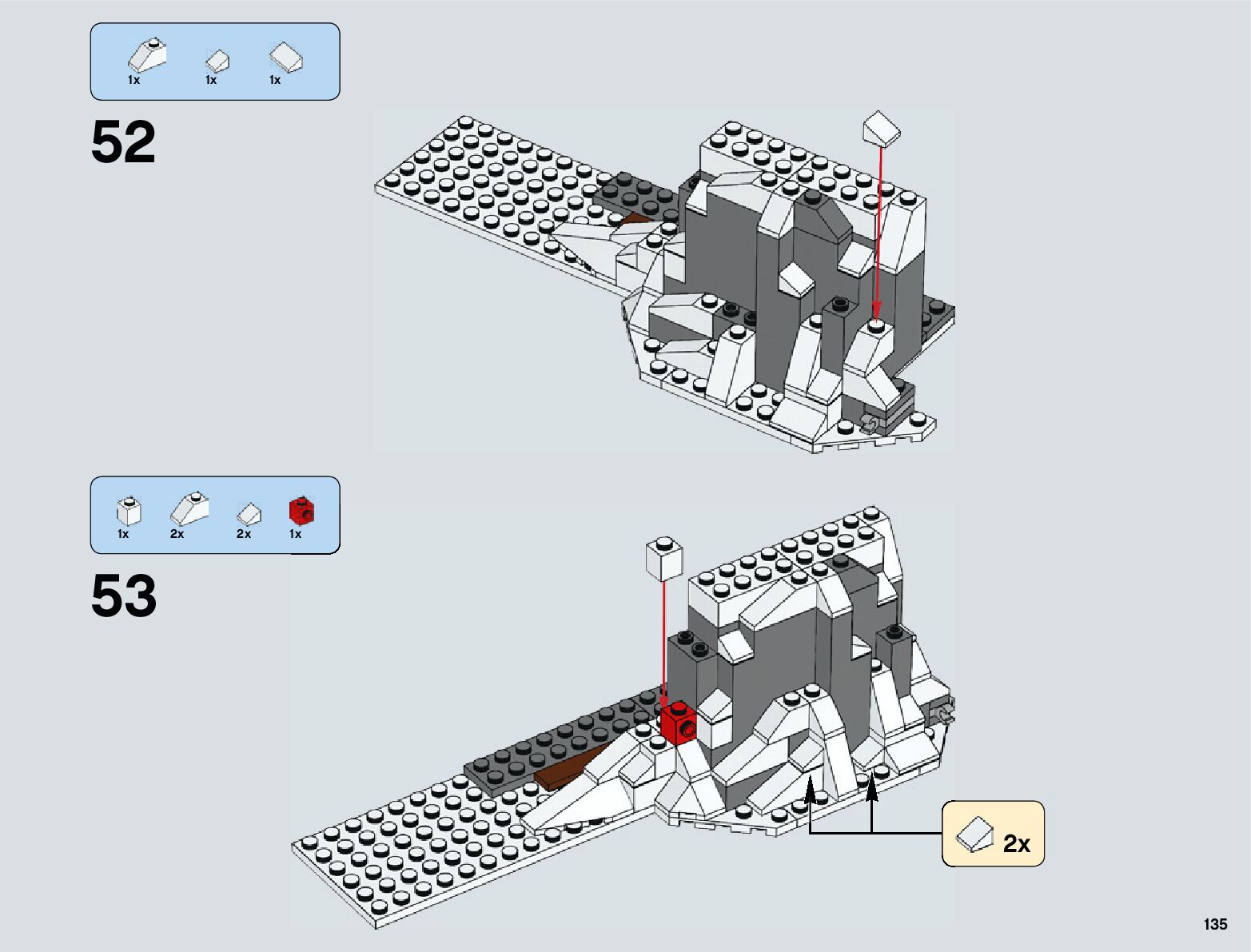 1x 1x 1x

52

1x 2x 2x 1x

53

2x

135