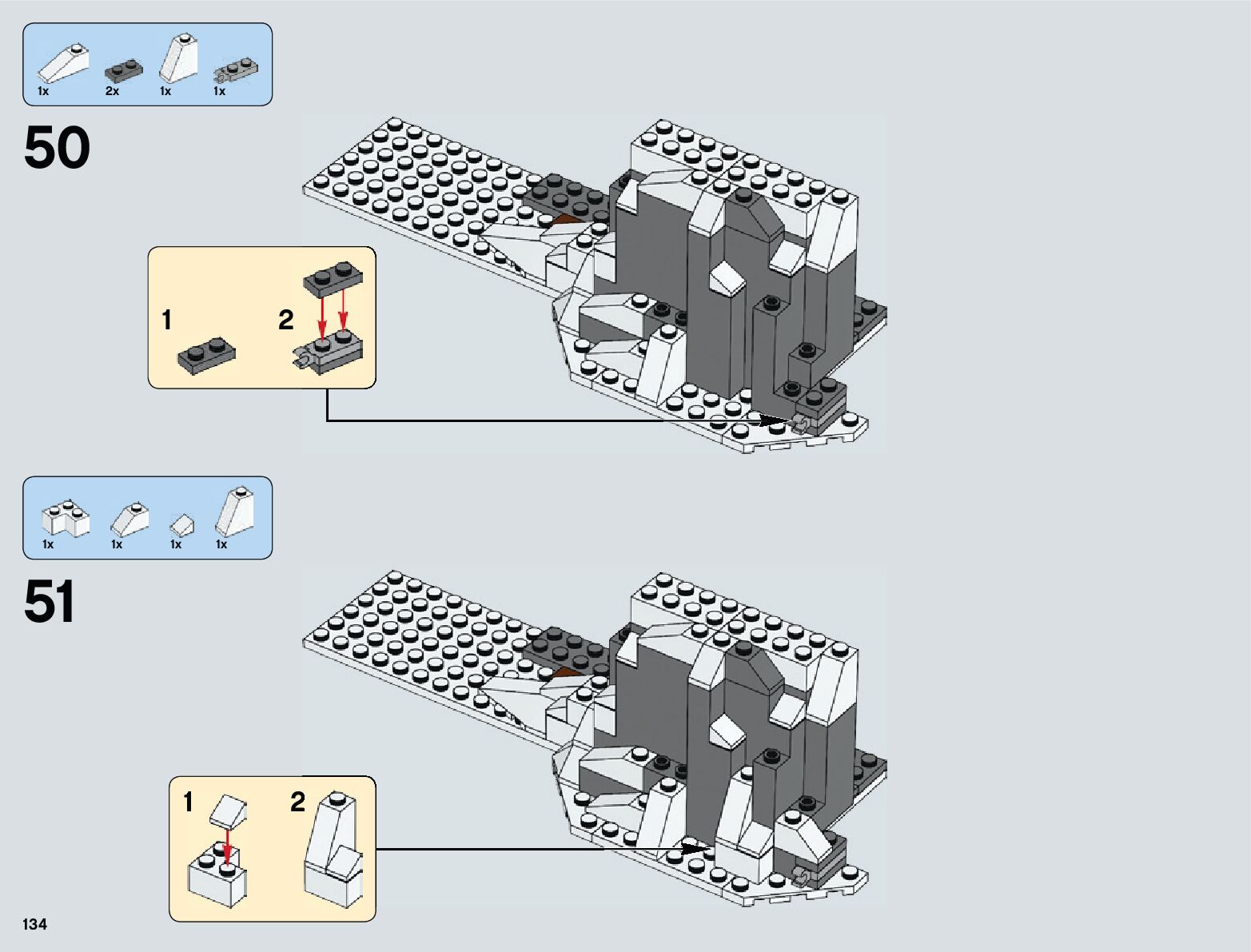 1x 2x 1x 1x

50

1

2

1x 1x 1x 1x

51

1

2

134