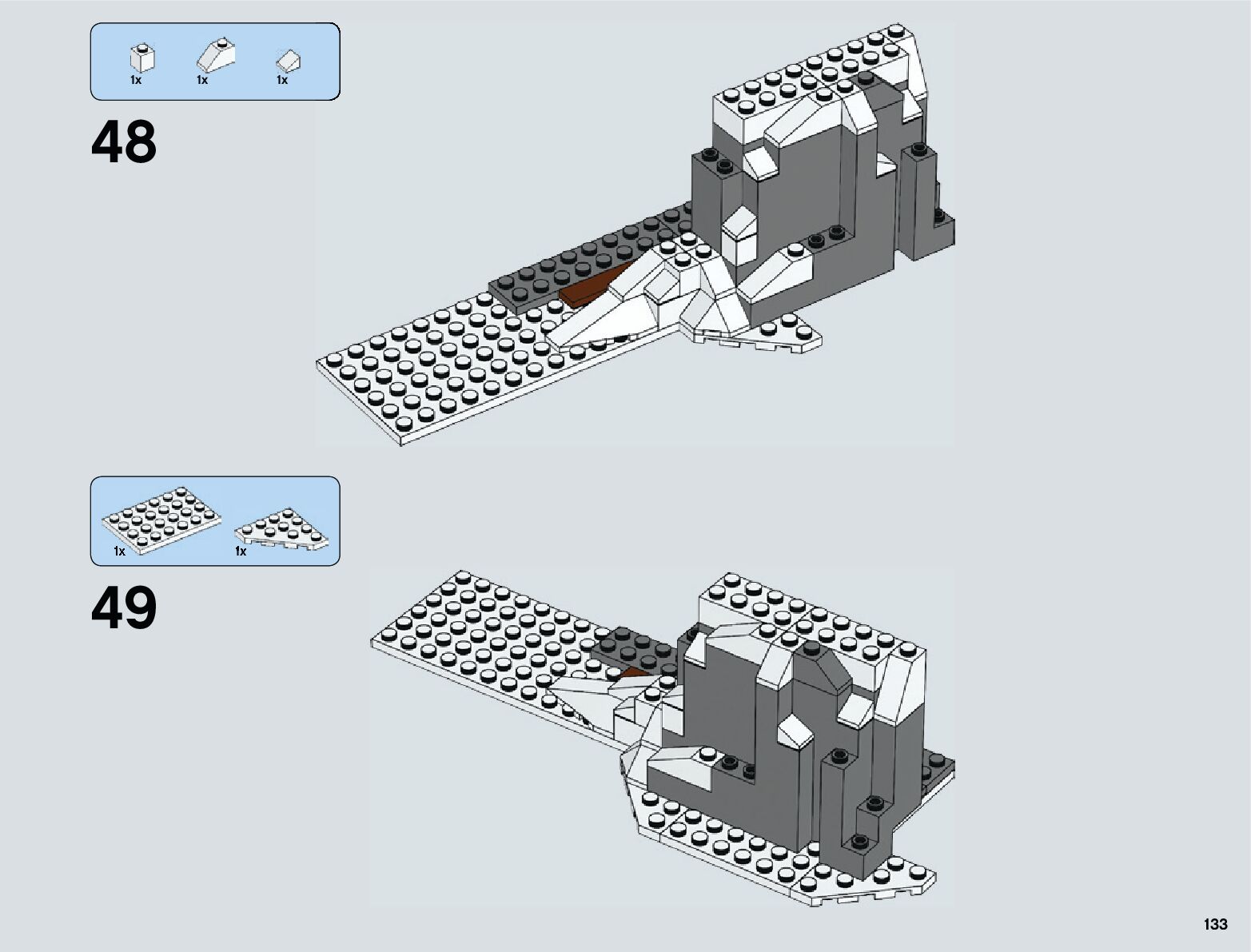 1x 1x 1x

48

1x 1x

49

133