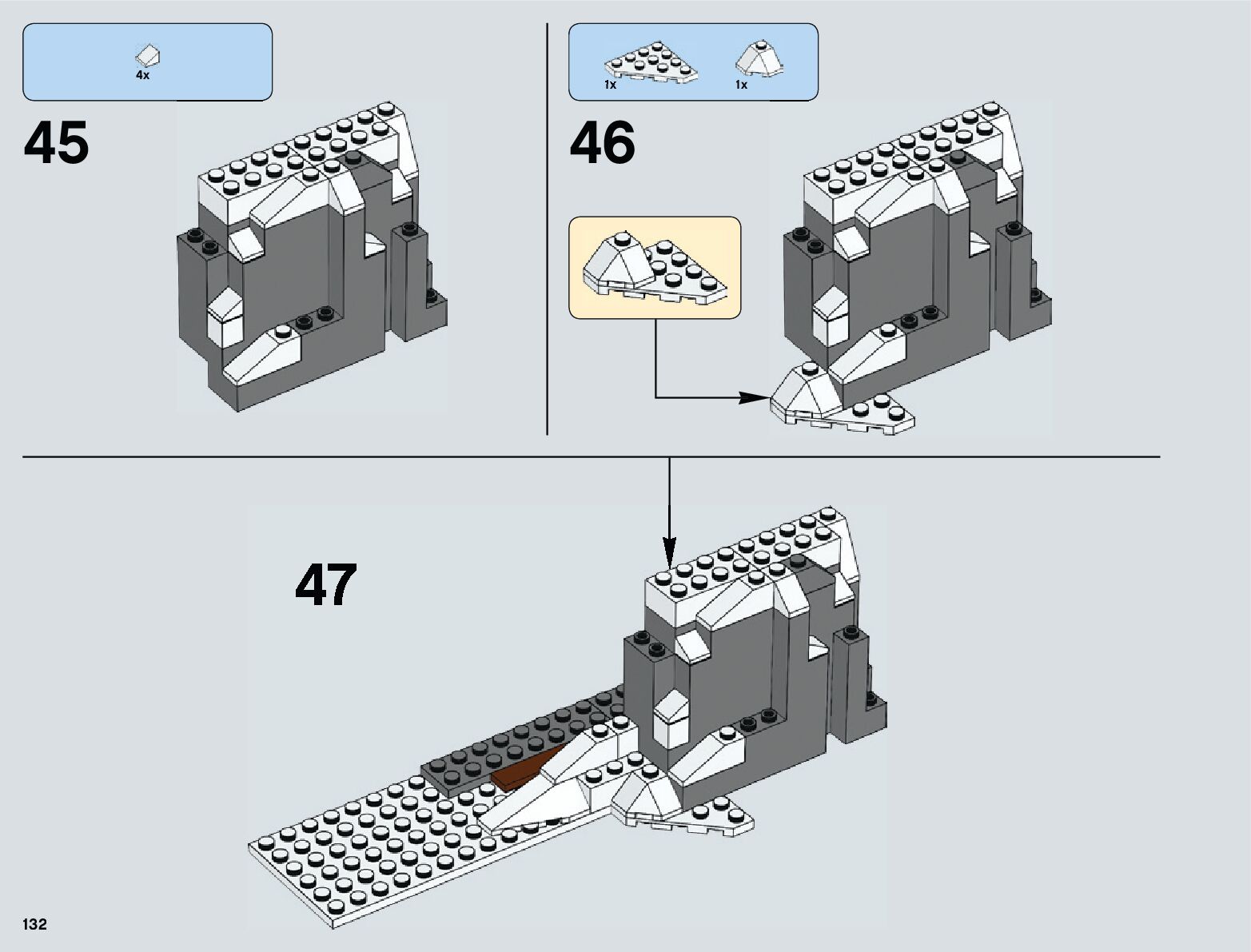 4x

45

1x 1x

46

47

132