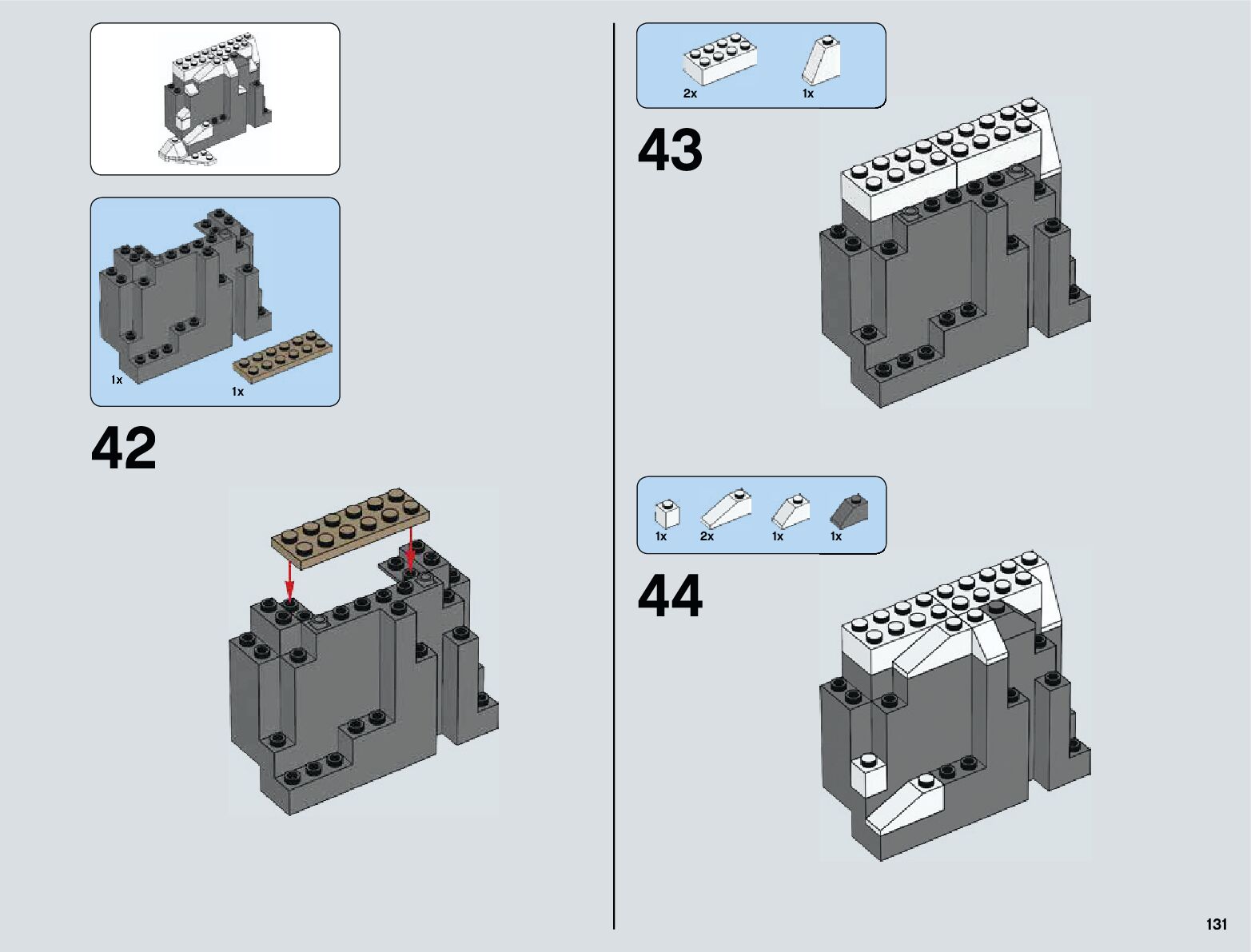 1x
1x

42

2x
1x

43

1x
2x
1x
1x

44

131