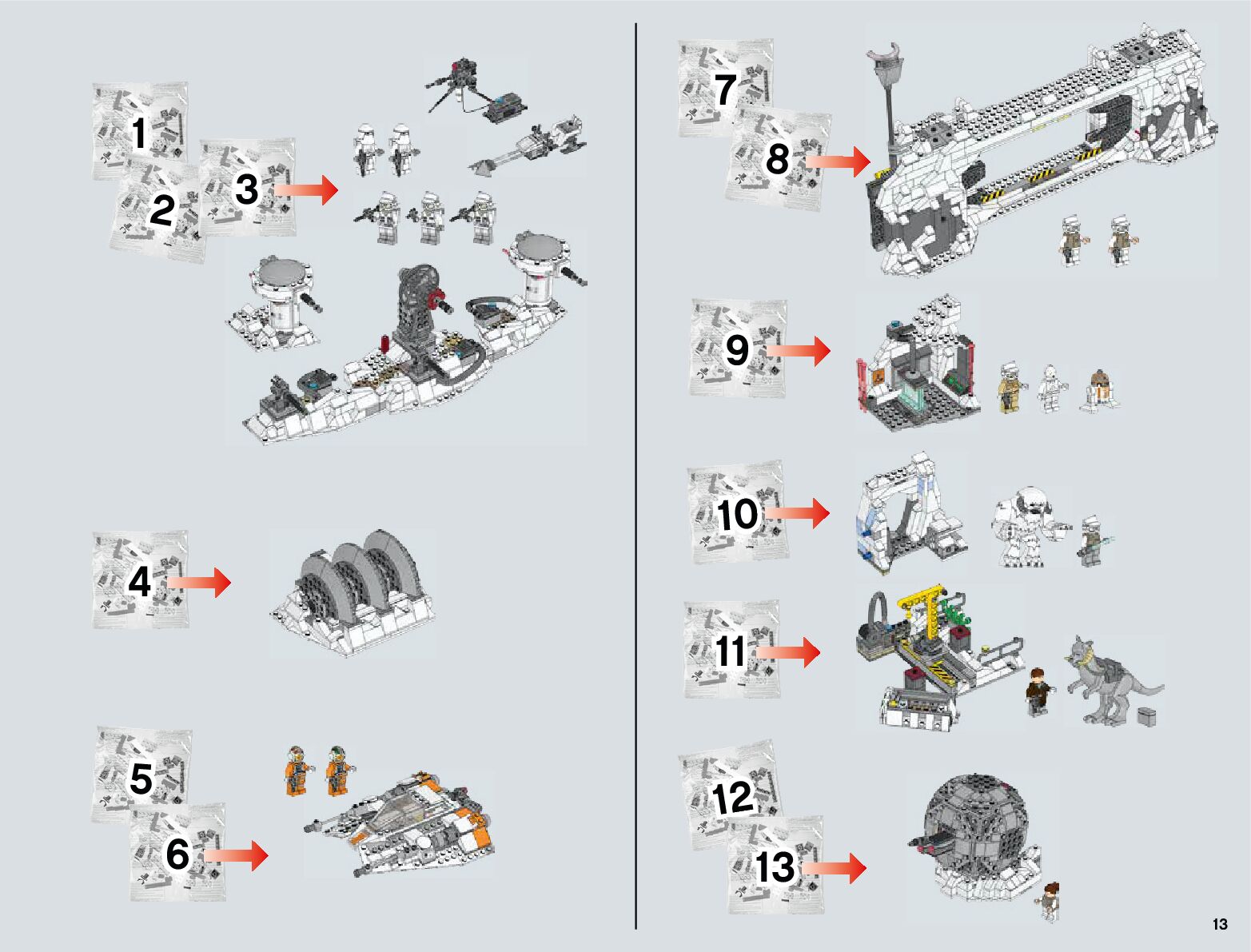 1
2
3
4
5
6
7
8
9
10
11
12
13
13