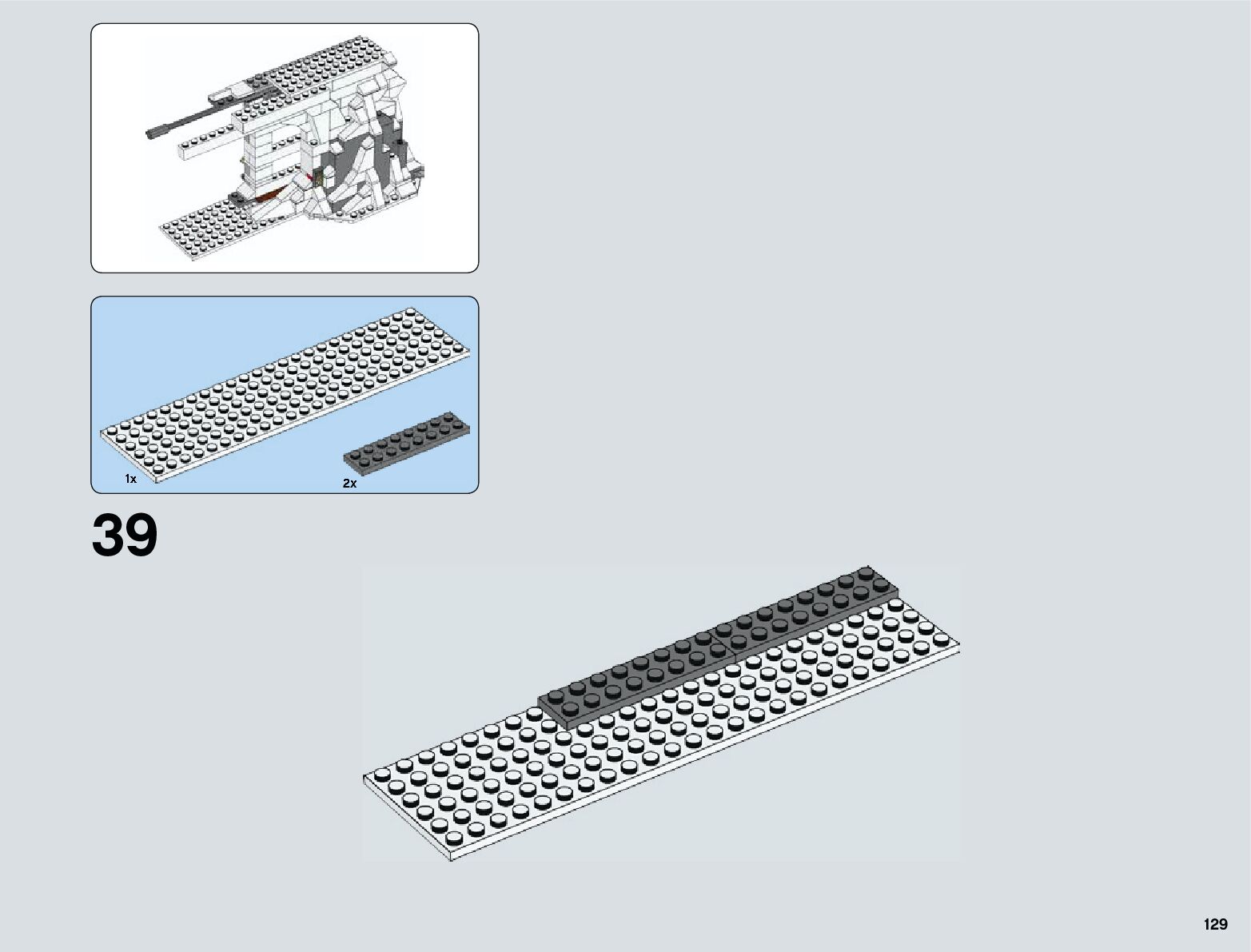 1x

2x

39

129