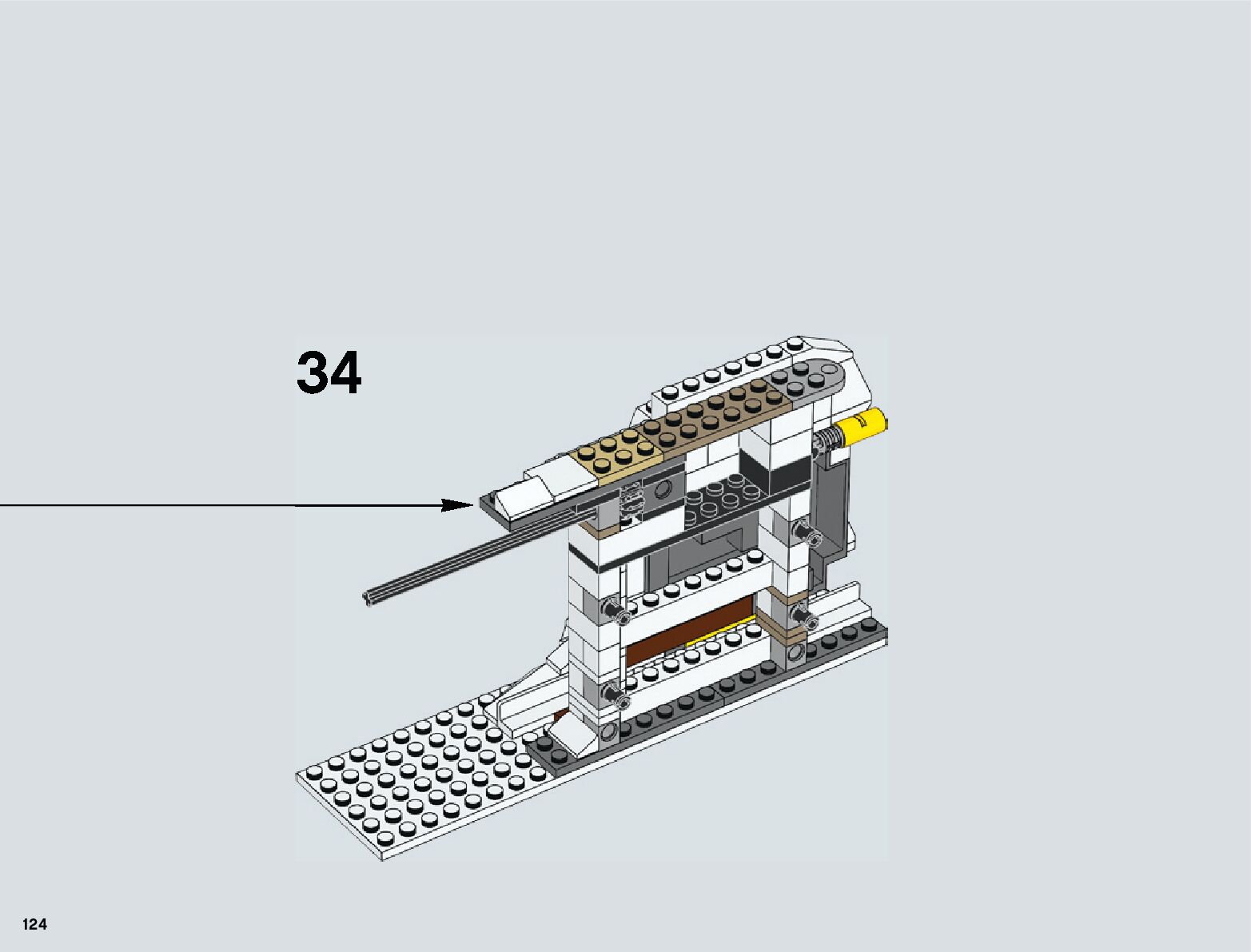 34

124