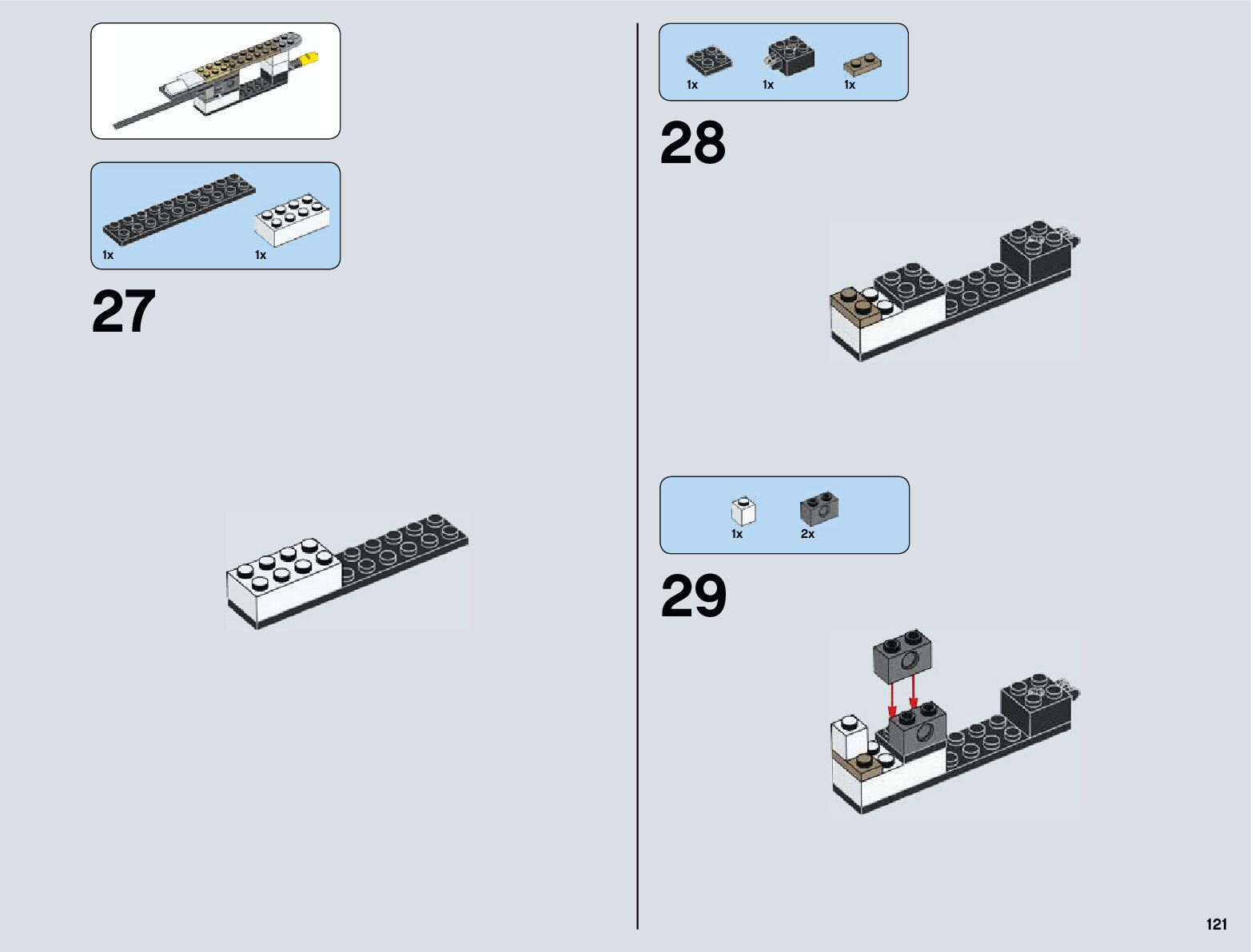 1x

1x

27

1x

1x

1x

28

1x

2x

29

121