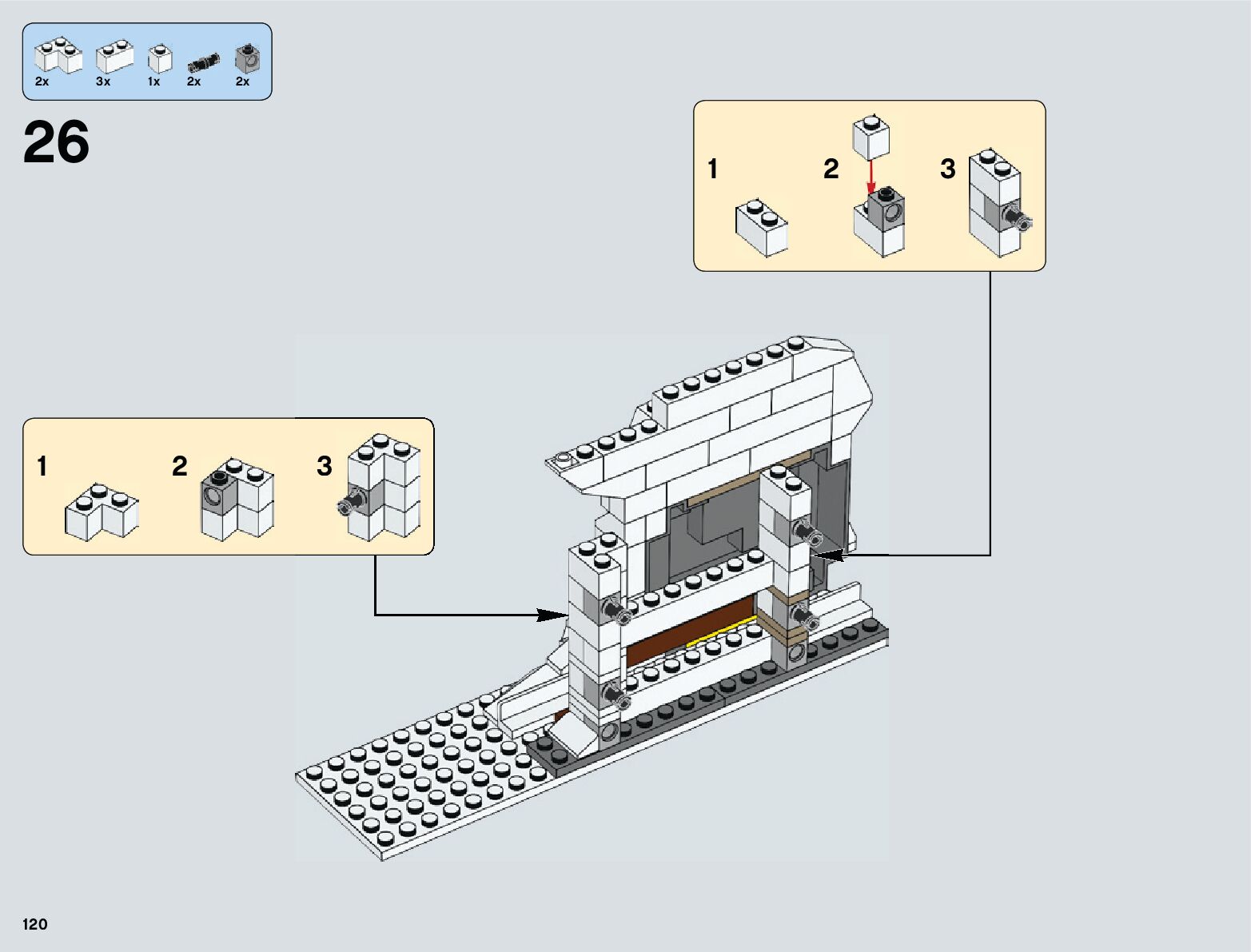 2x 3x 1x 2x 2x

26

1 2 3

1 2 3

120