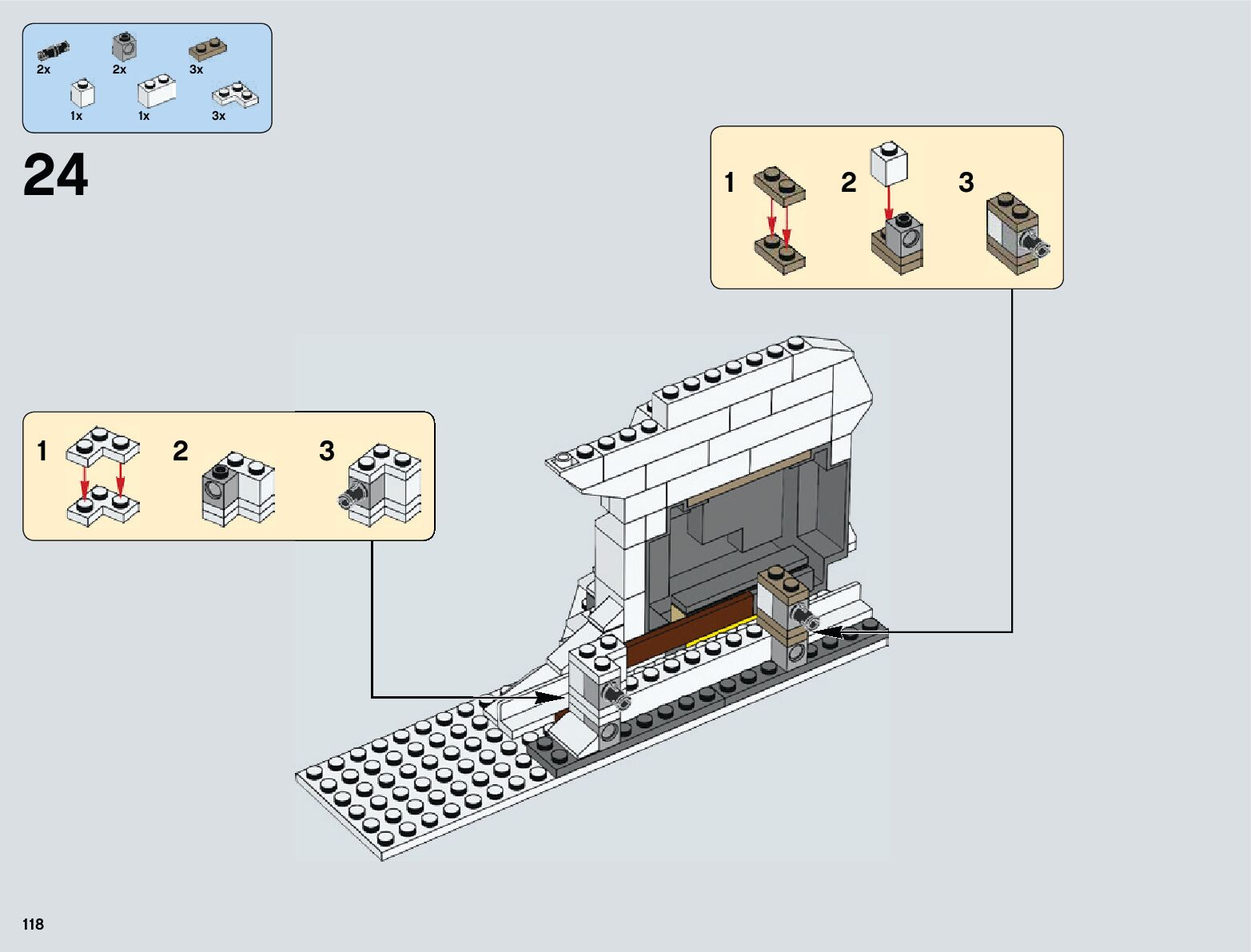 2x 2x 3x

1x 1x 3x

24

1 2 3

1 2 3

118