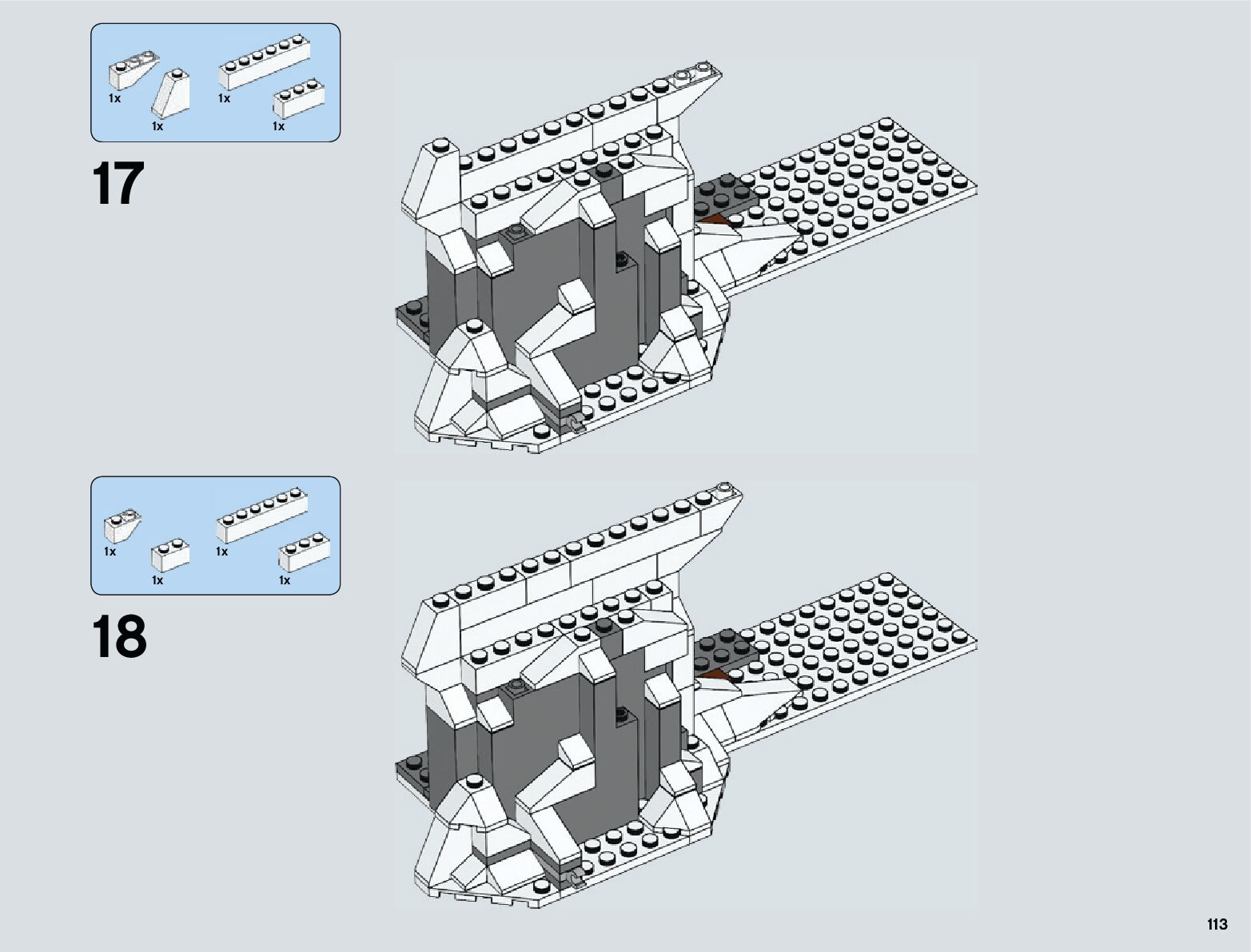 1x
1x
1x
1x

17

1x
1x
1x
1x

18

113