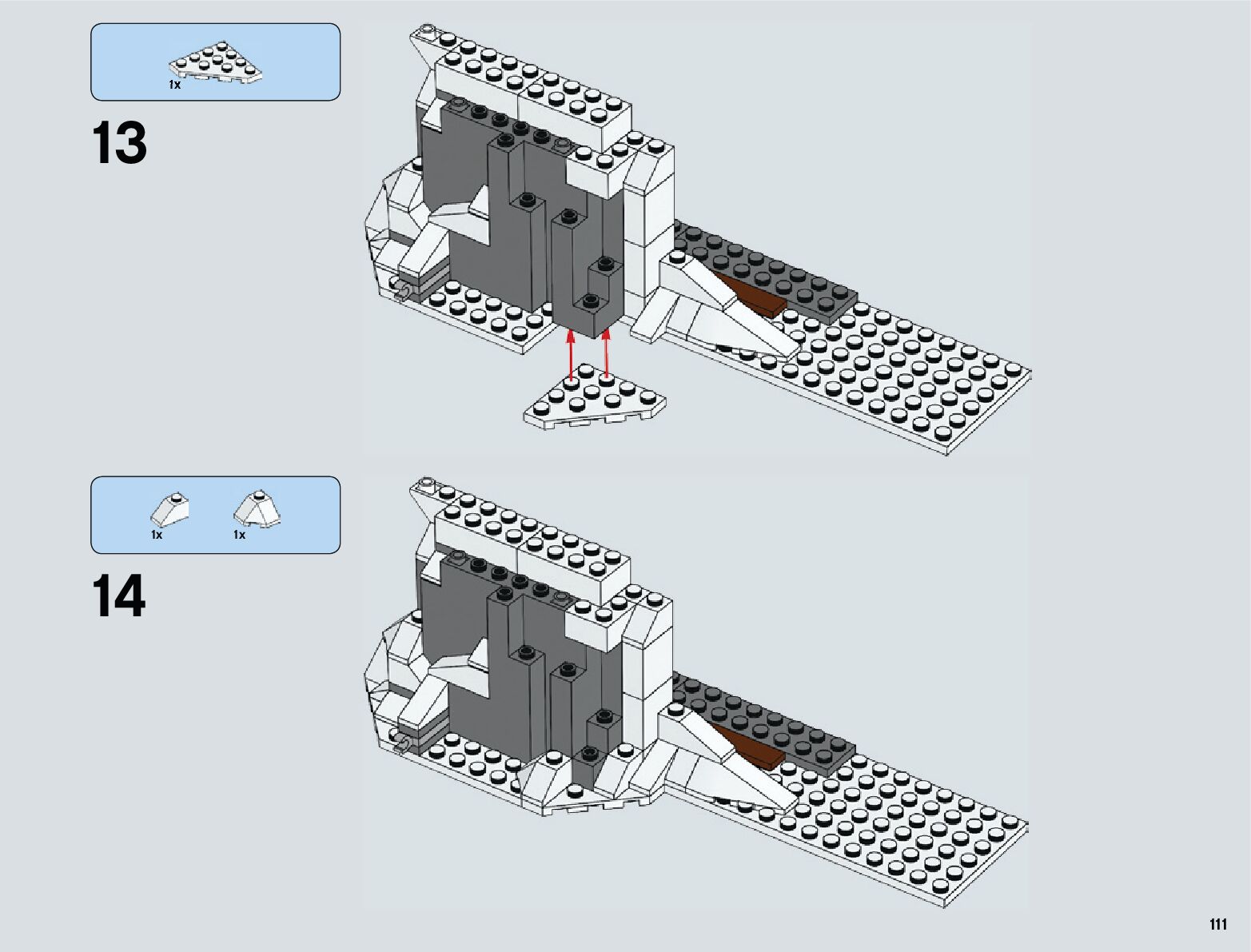 1x

13

1x 1x

14

111