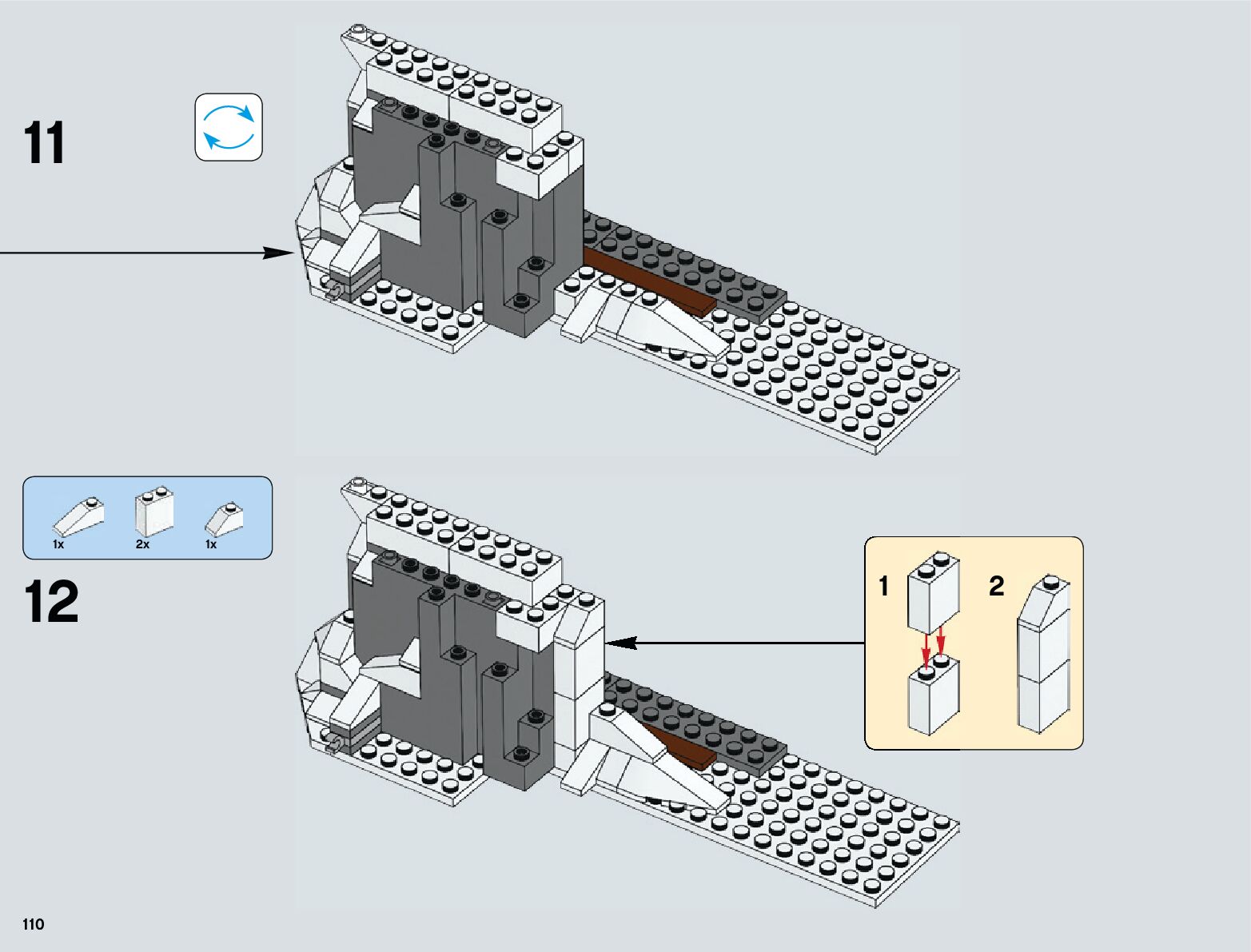 11

1x 2x 1x

12

1 2

110