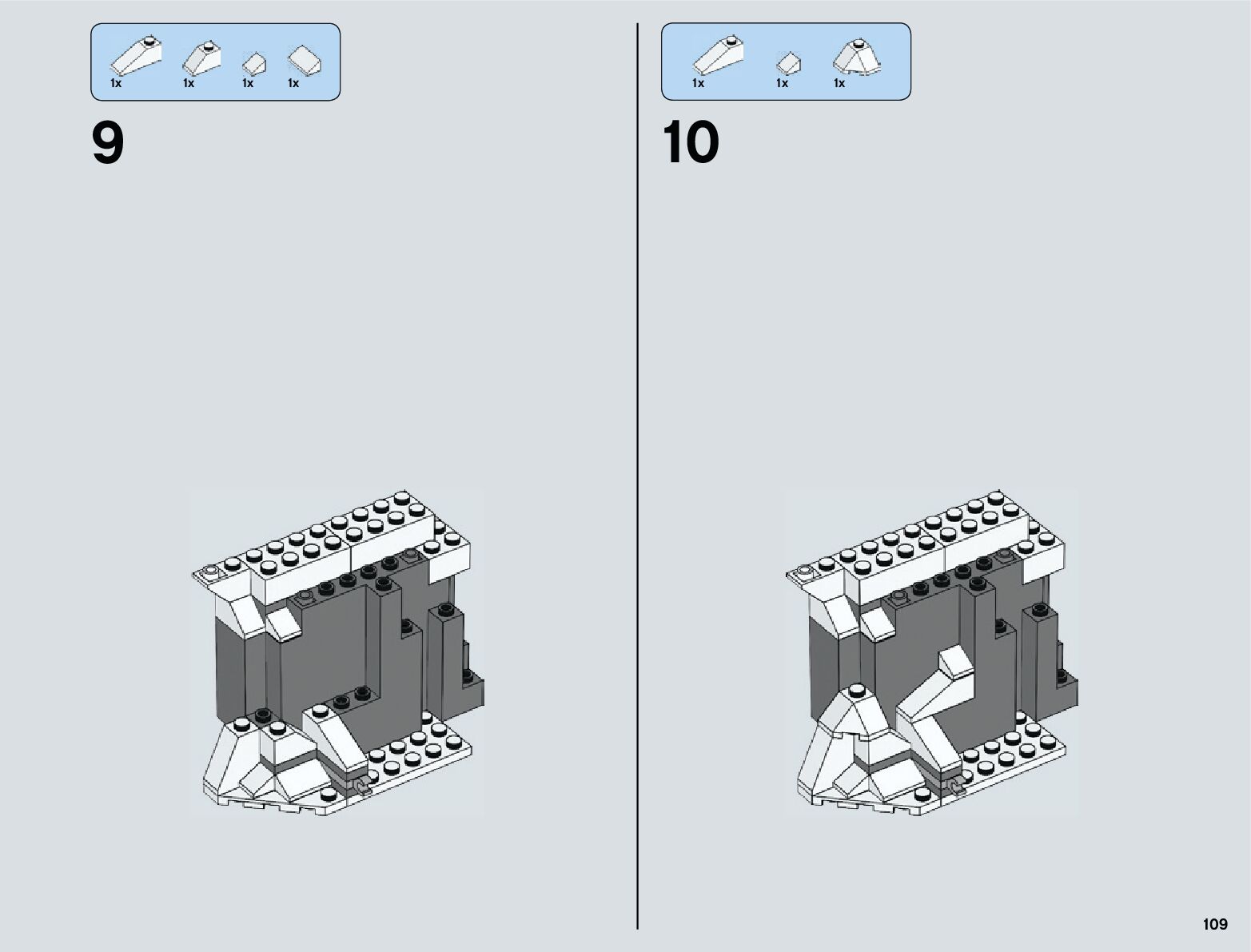 1x 1x 1x 1x

9

1x 1x 1x

10

109