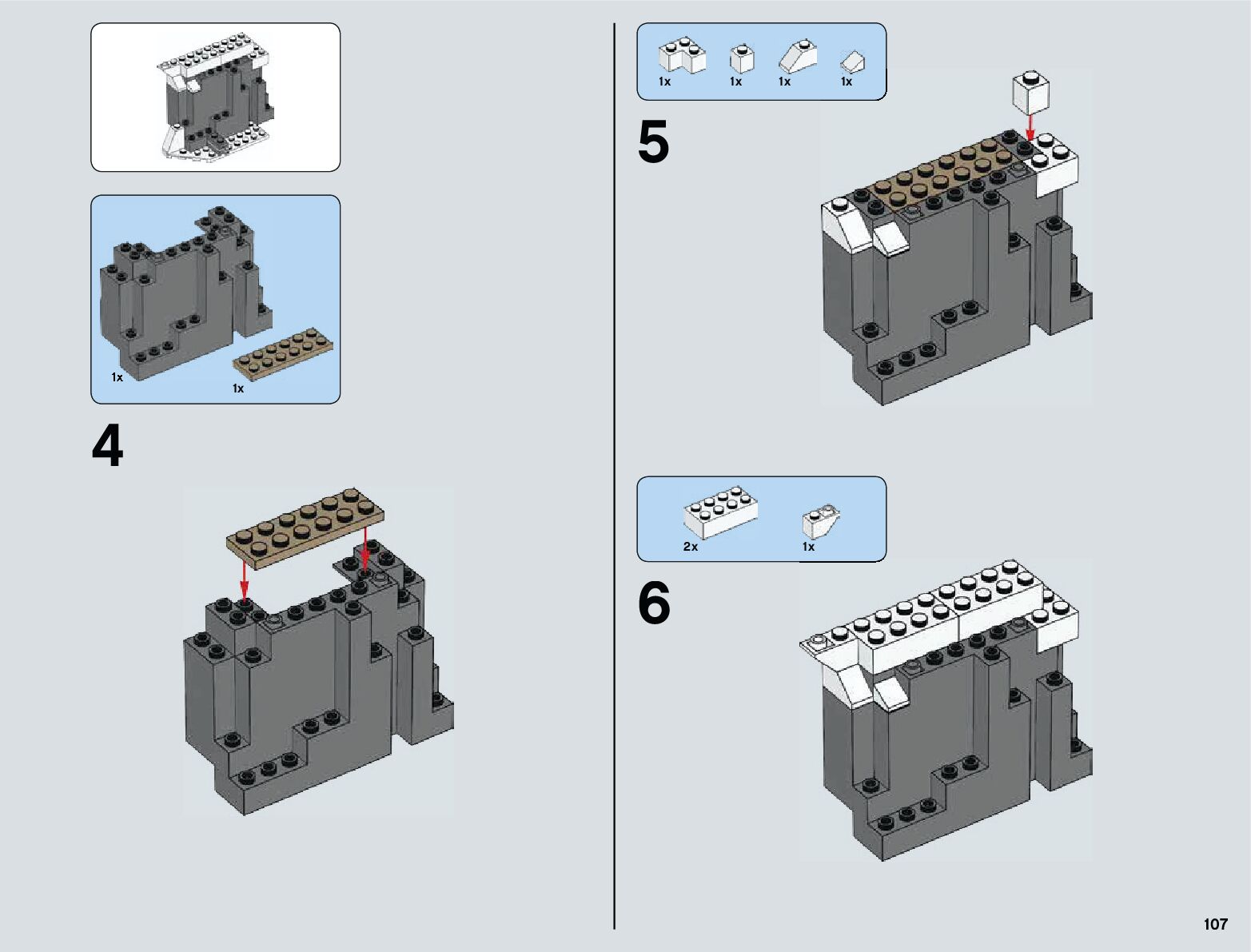 1x
1x

4

1x
1x
1x
1x

5

2x
1x

6

107