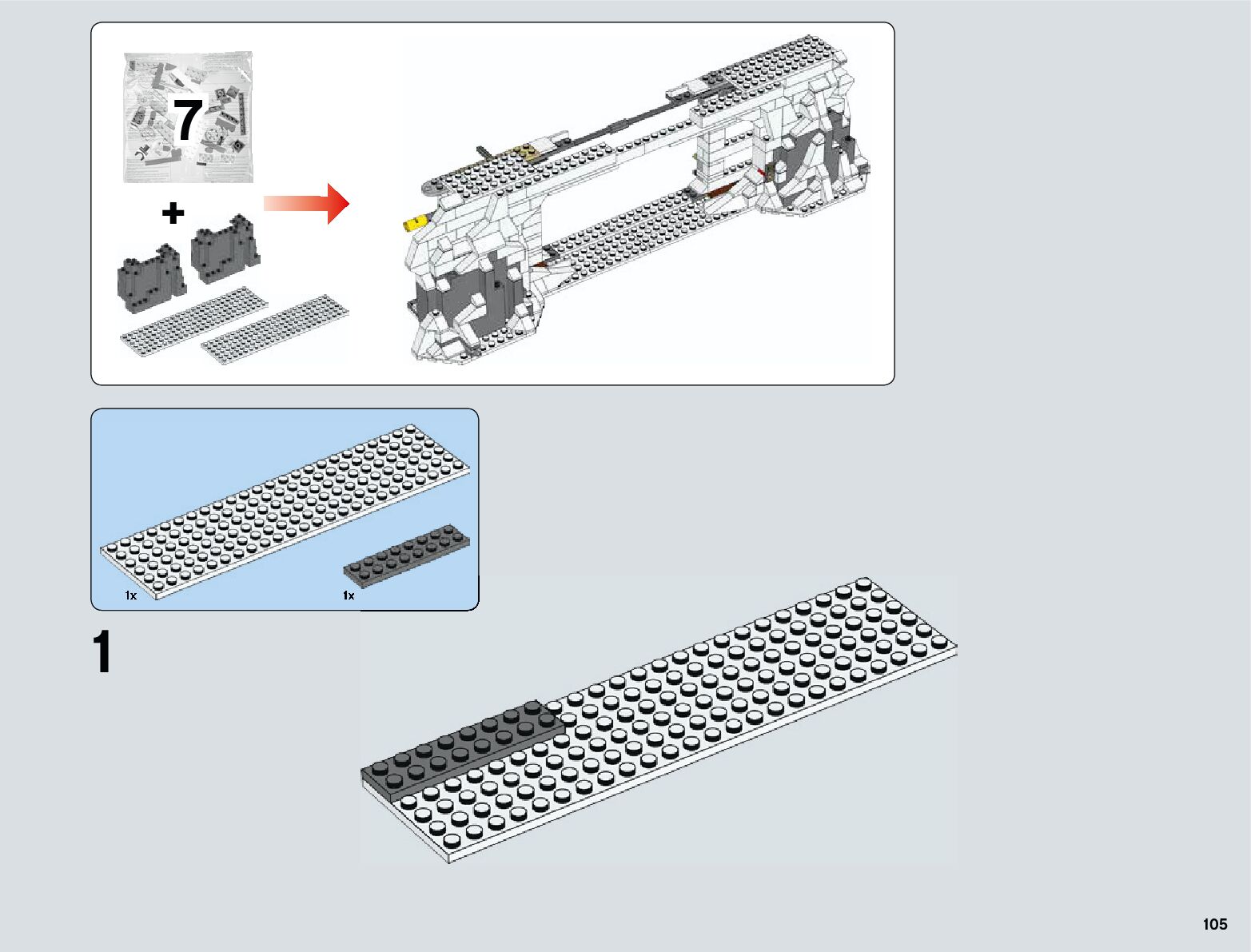 7

+

1x

1x

1

105