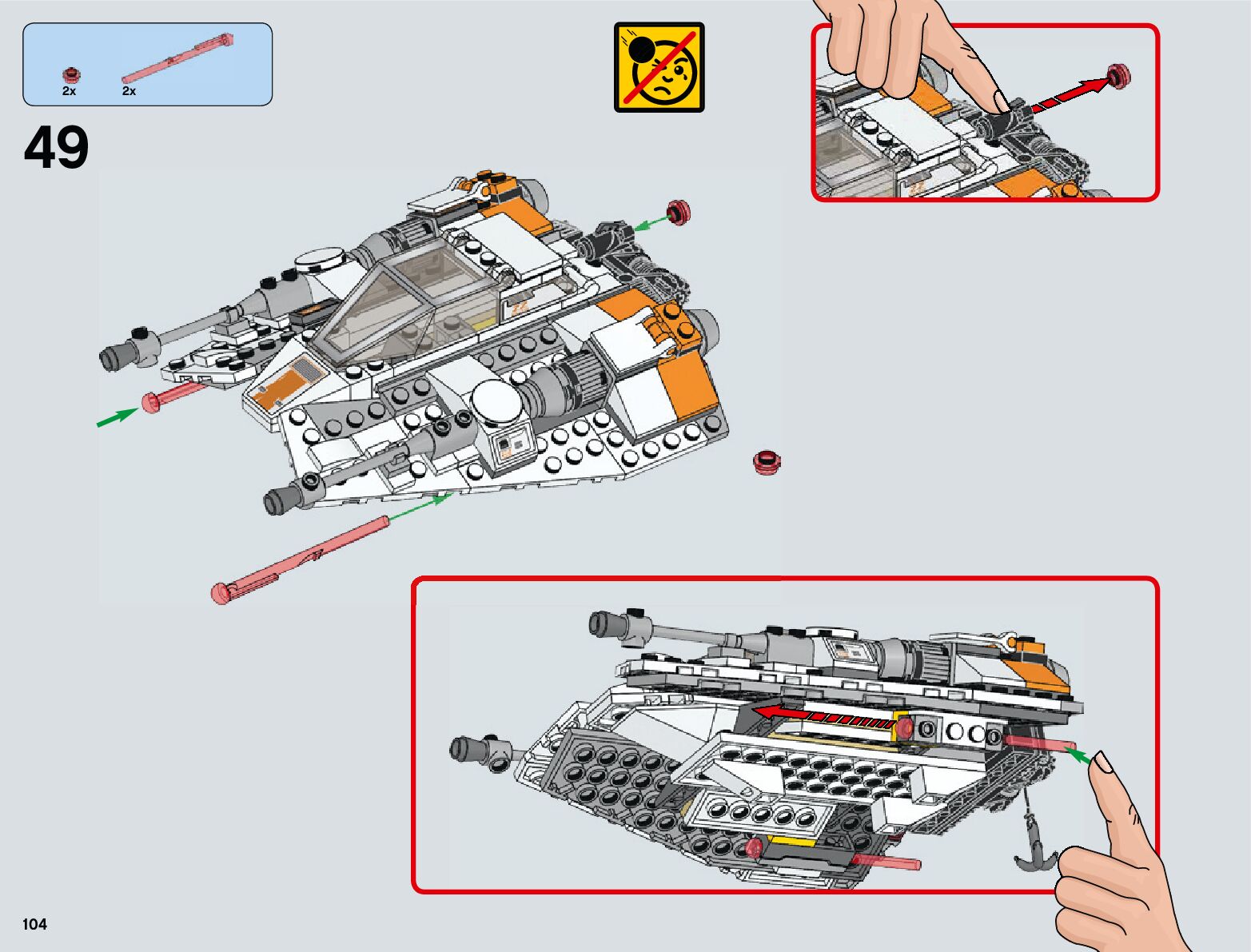 2x
2x

49

104