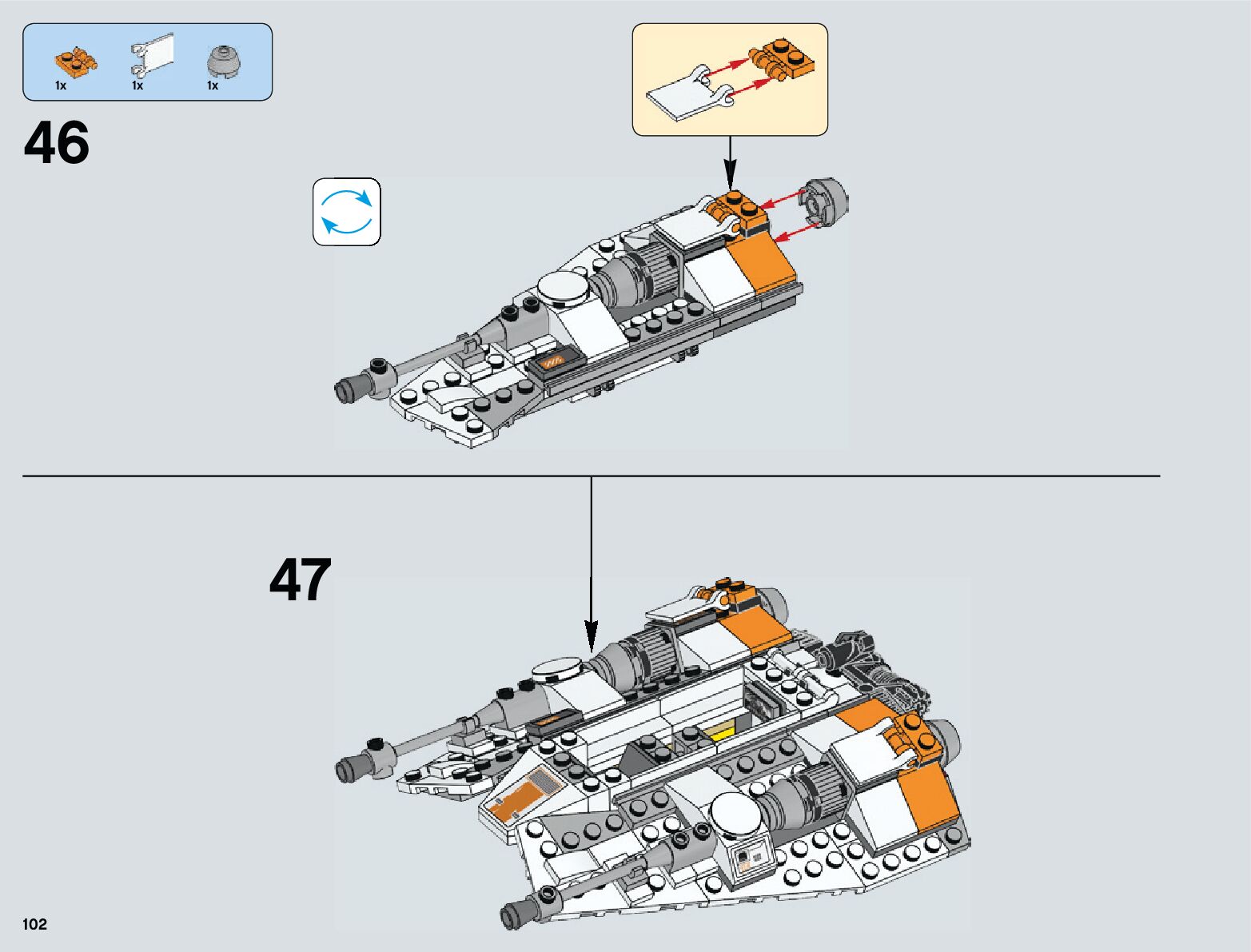 1x 1x 1x

46

47

102