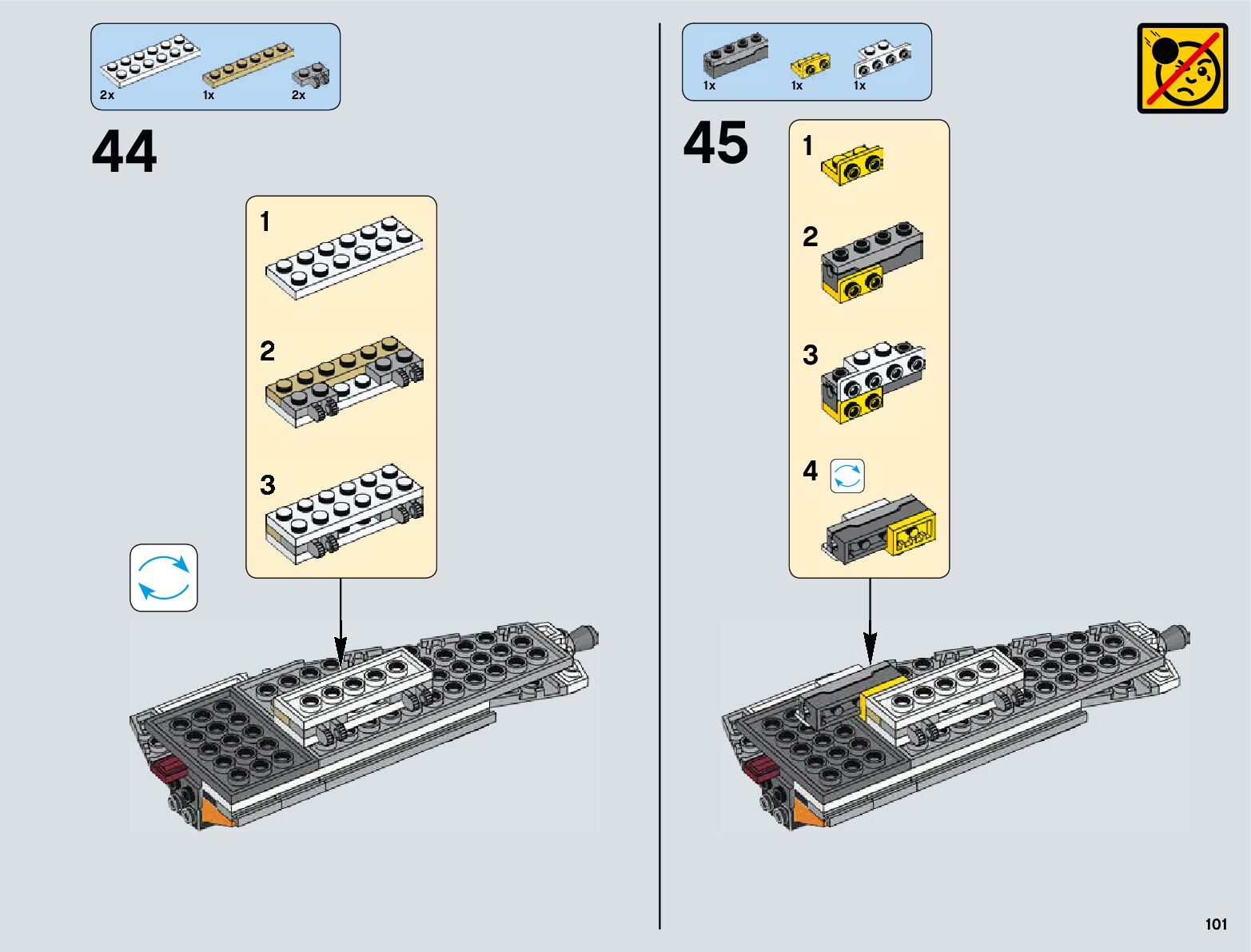 2x 1x 2x

44

1

2

3

1x 1x 1x

45

1

2

3

4

101