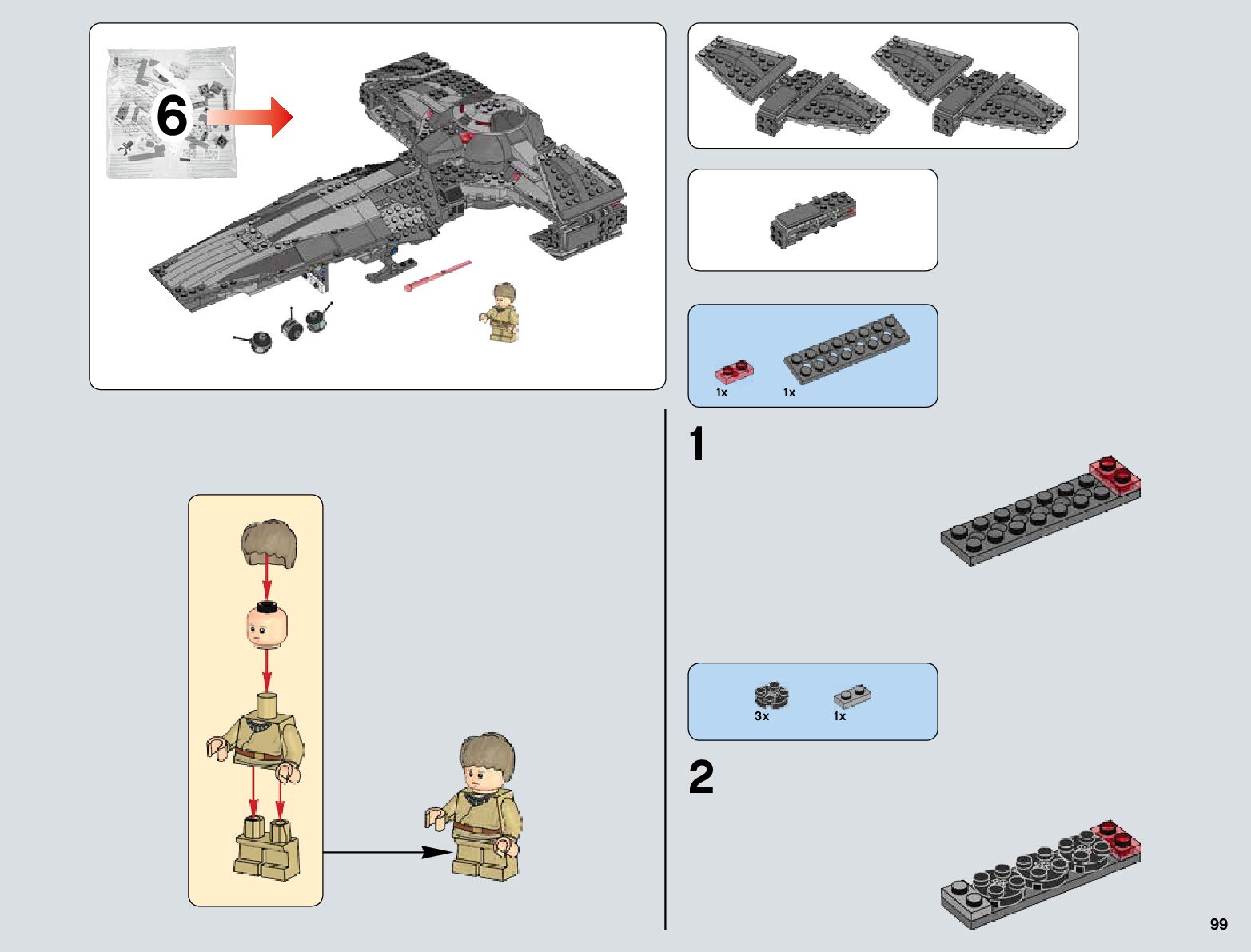 6

1x 1x

1

3x 1x

2

99