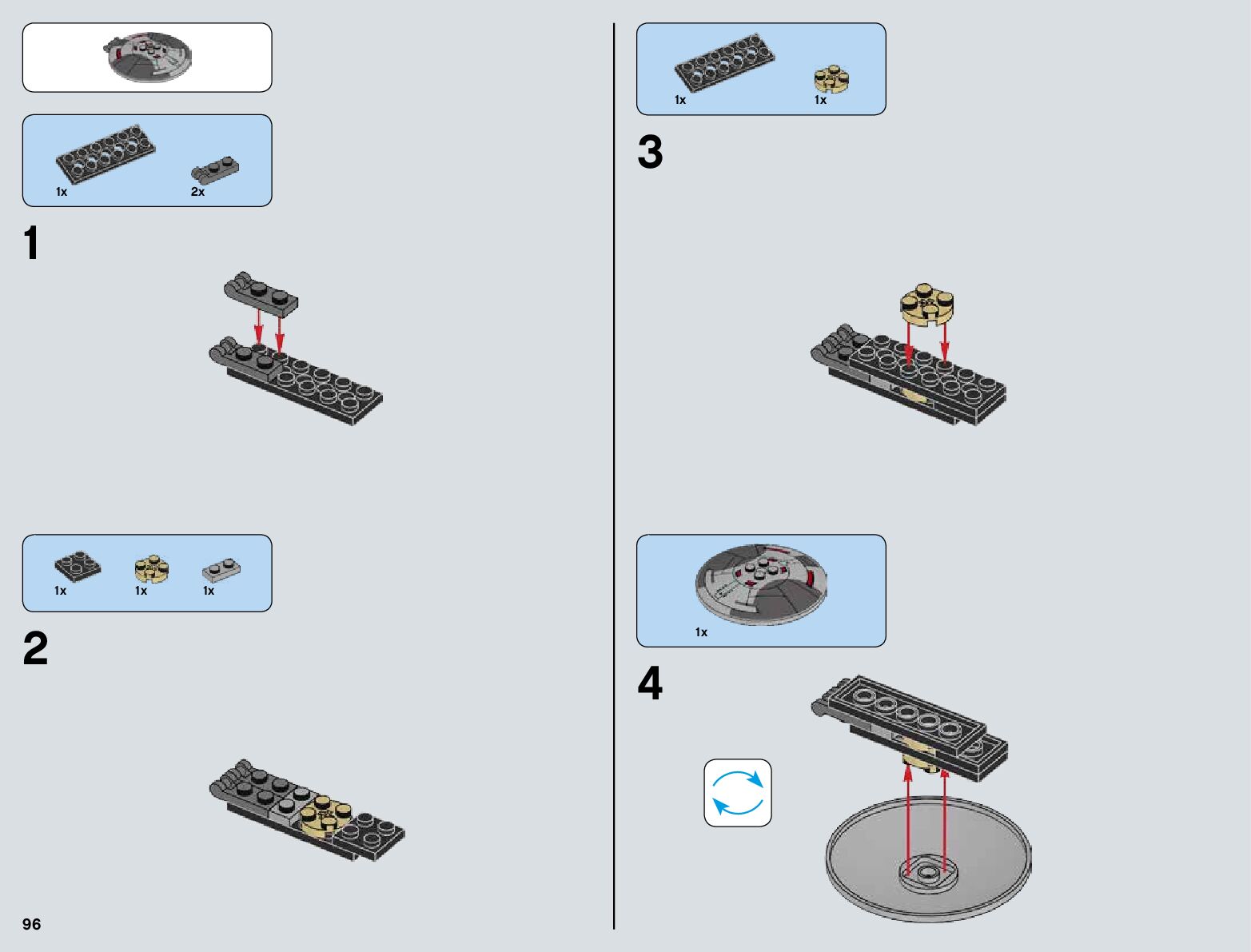 1x 2x

1

1x 1x 1x

2

96

1x 1x

3

1x

4