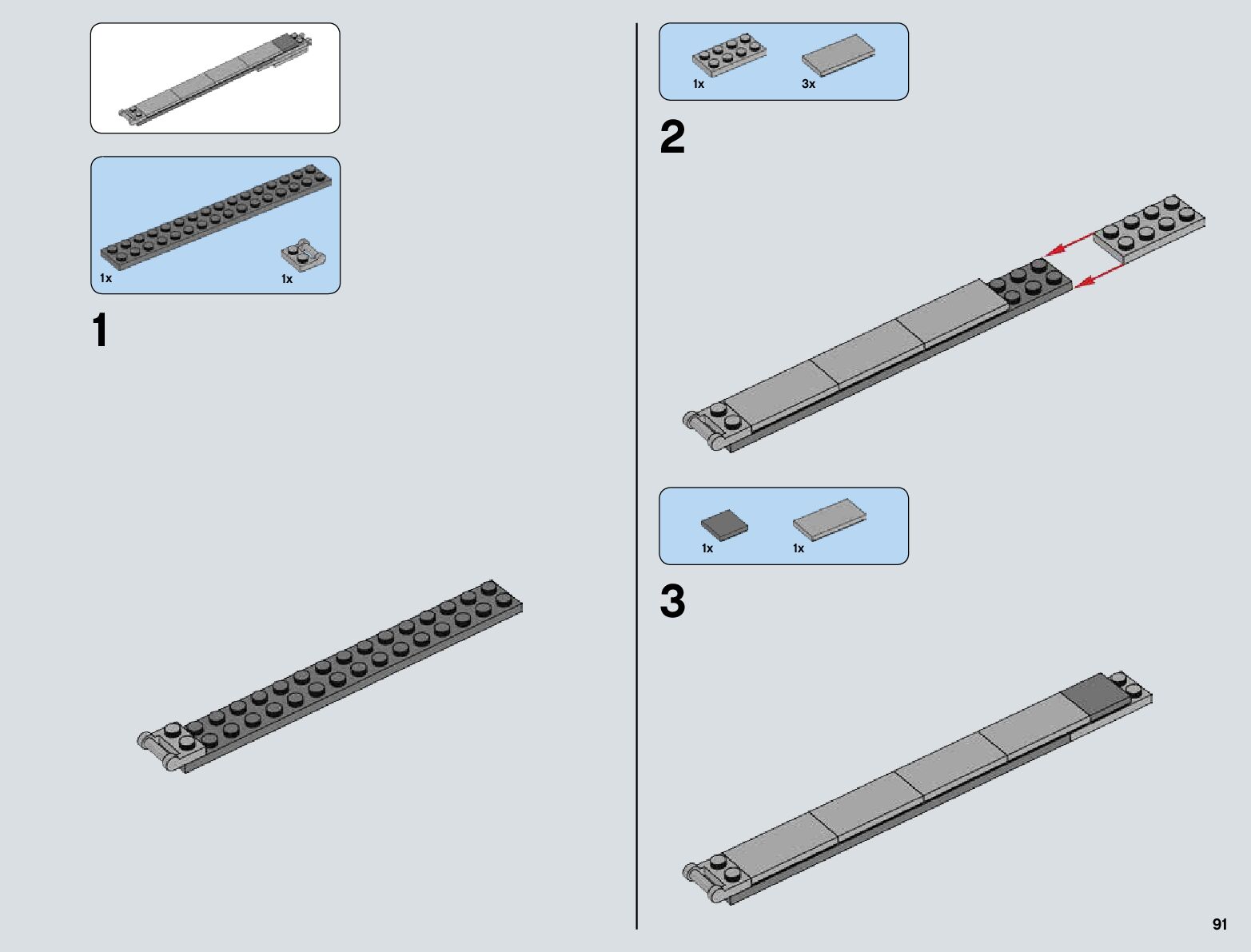 1x
1x

1

1x
3x

2

1x
1x

3

91